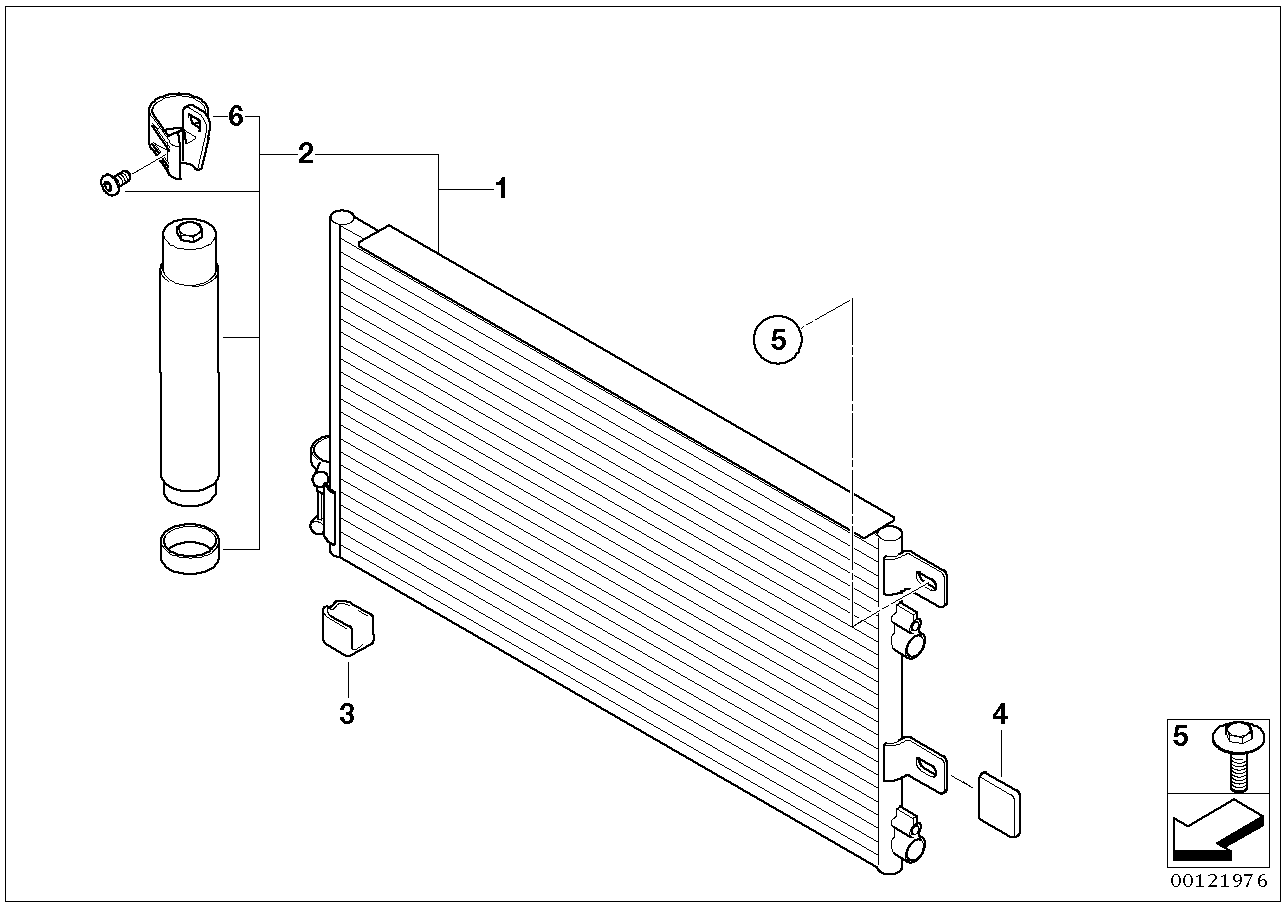 6
2
1
5
3
4
5
00121976