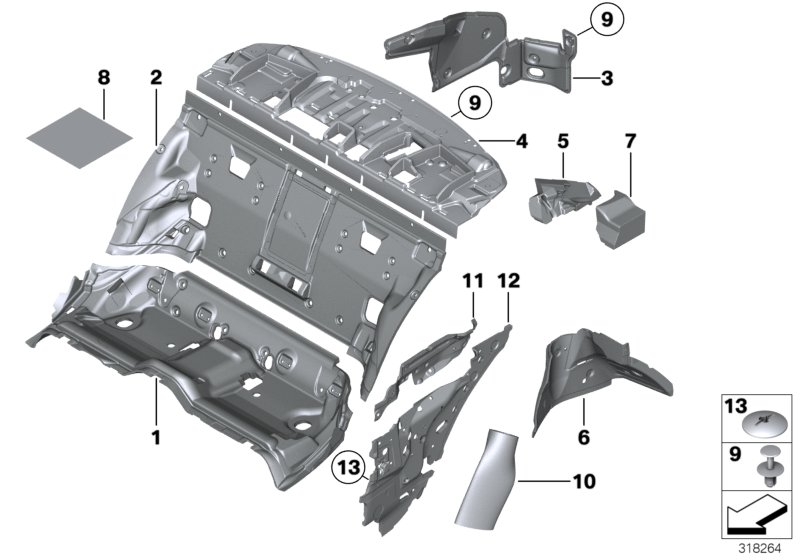 9
8
2
3
9
4
5
7
11
12
1
6
13
10
13
9
318264