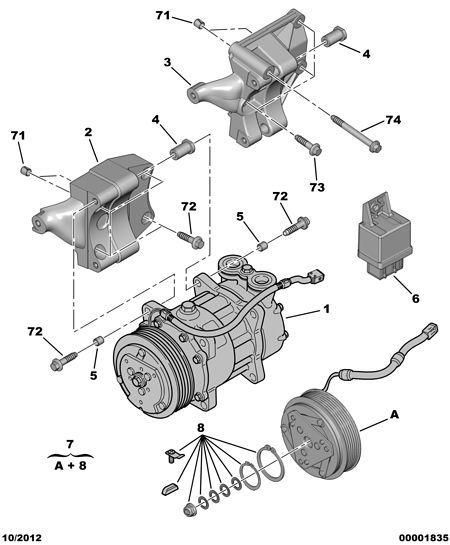 71
4
3
74
71
2
4
73
72
72
5
6
1
72
5
A
8
7
A + 8
10/2012
00001835