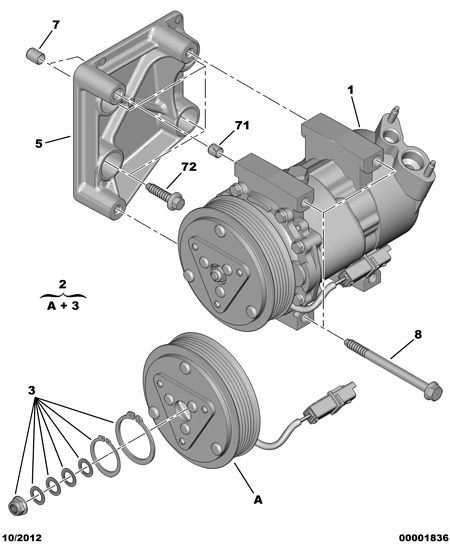 7

1

5

71

72

2
A + 3

8

3

A

10/2012

00001836