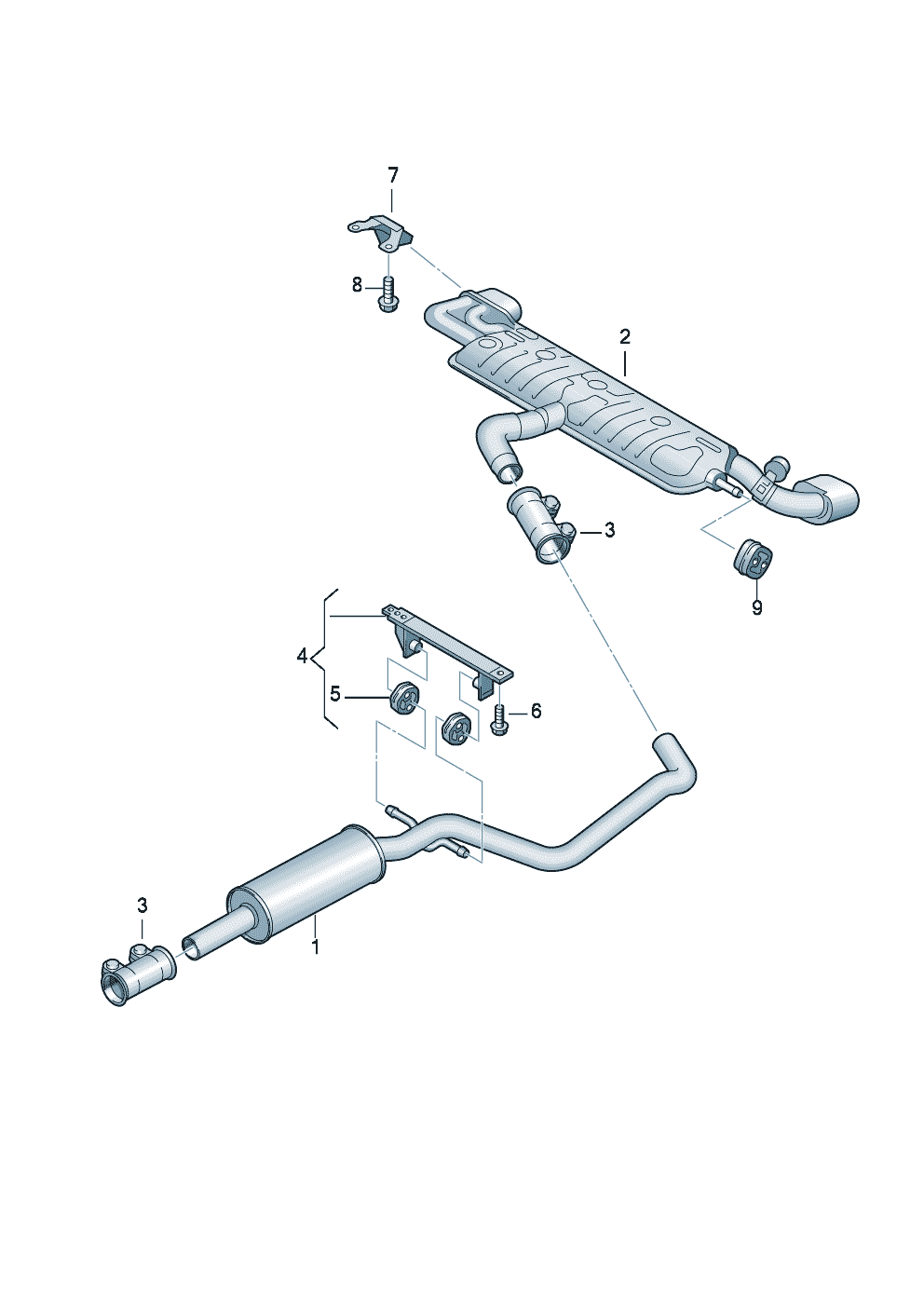 7
8
2
3
9
4
5
6
3
1