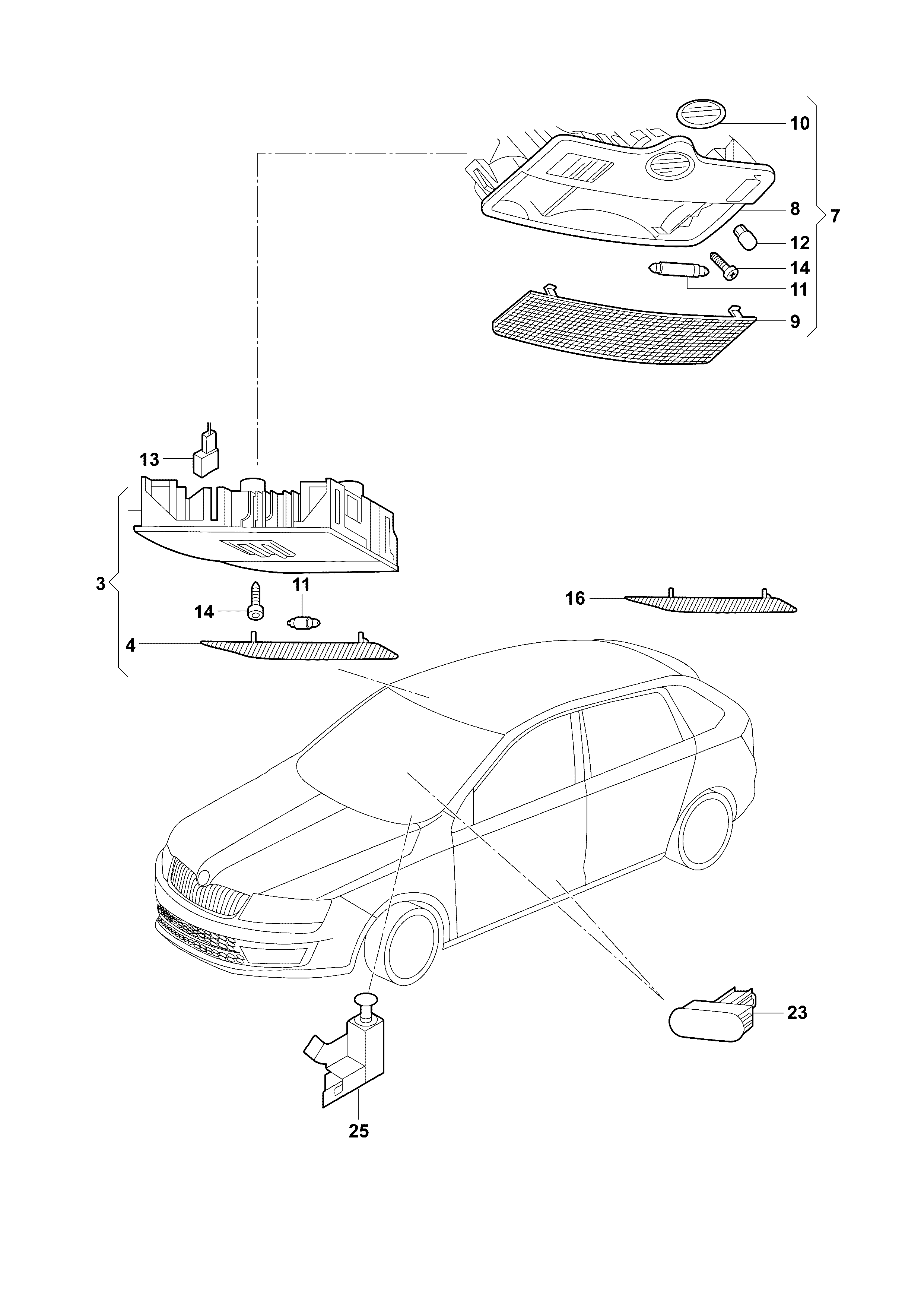 10
8
7
12
14
11
9
13
3
14
11
4
16
23
25