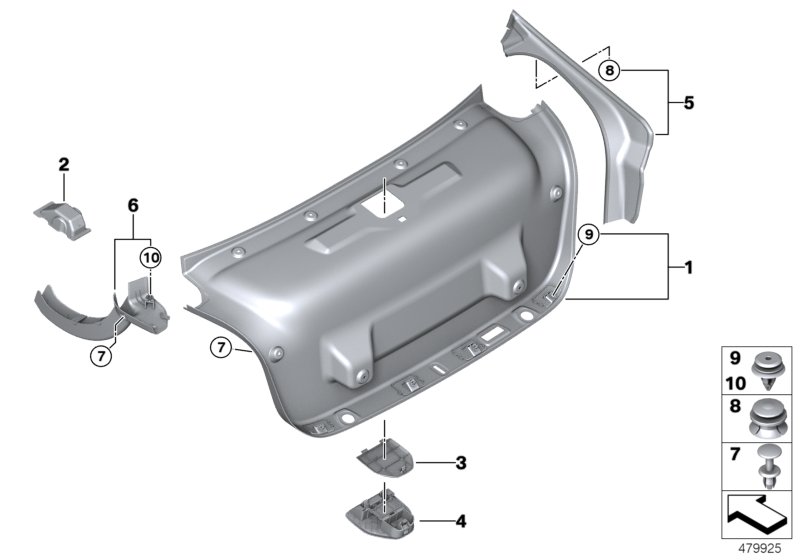 8
5
2
6
10
9
1
7
7
3
4
9
10
8
7
479925