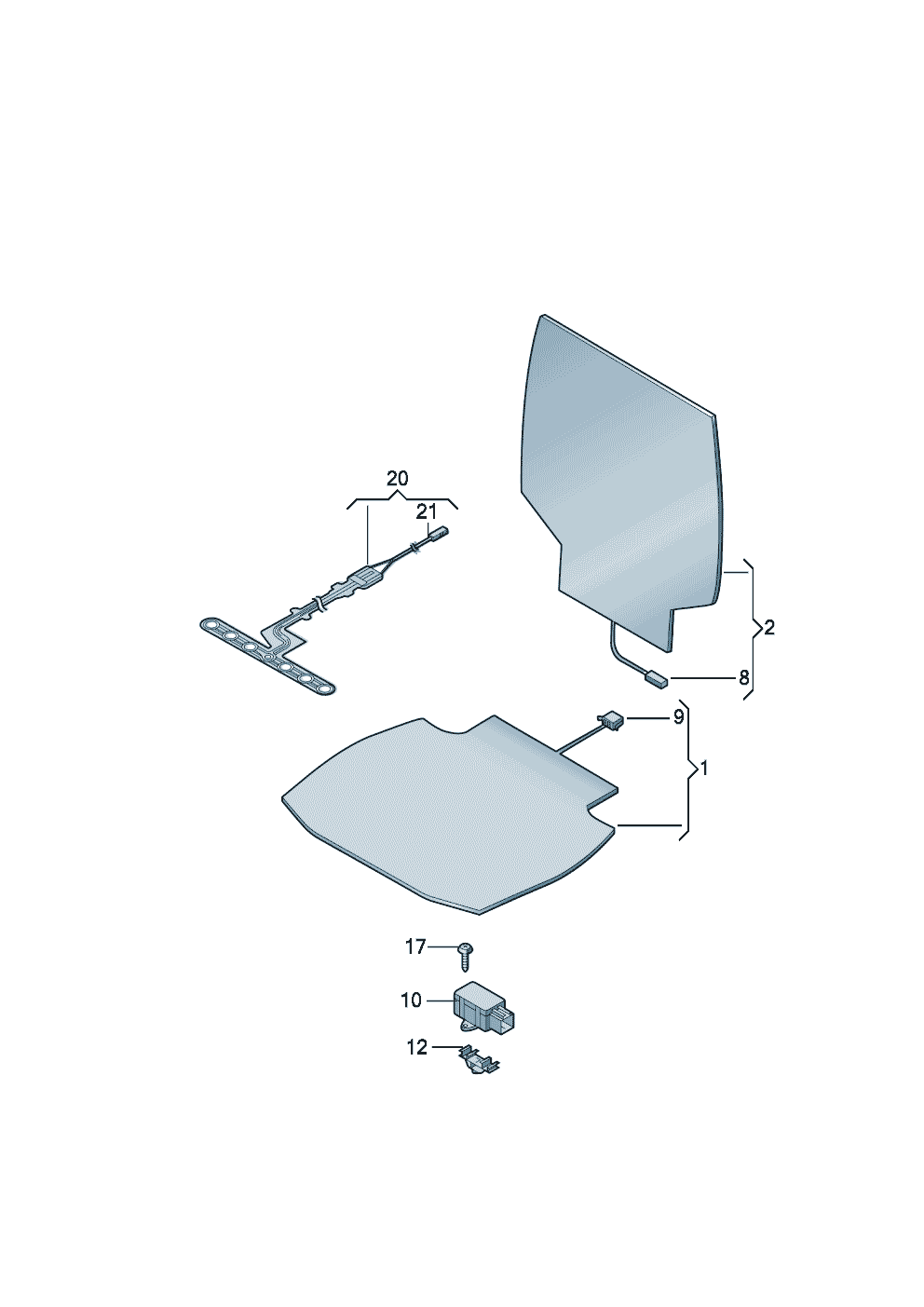 20
21
2
8
9
1
17
10
12