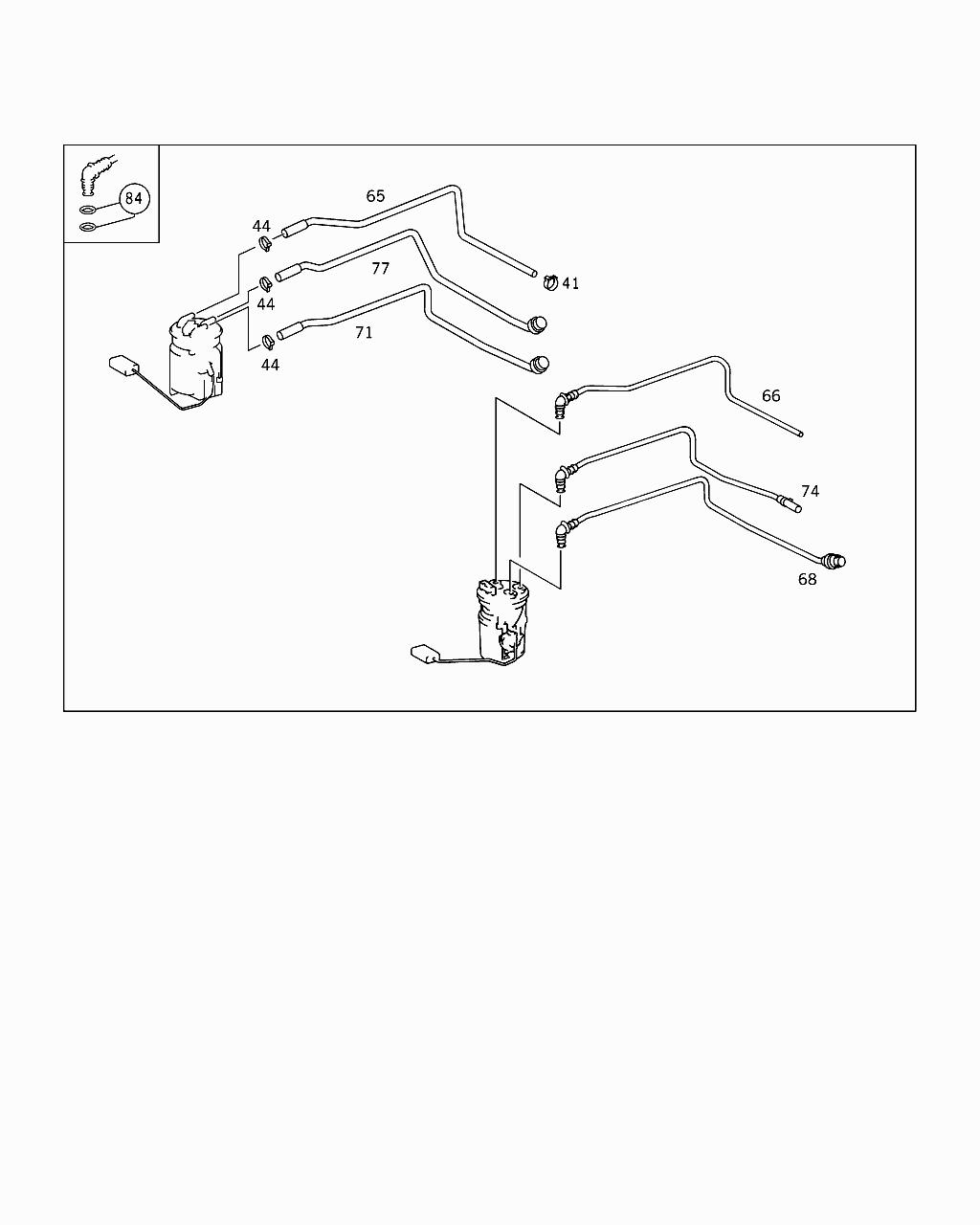 84
65
44
77
41
44
71
44
66
74
68