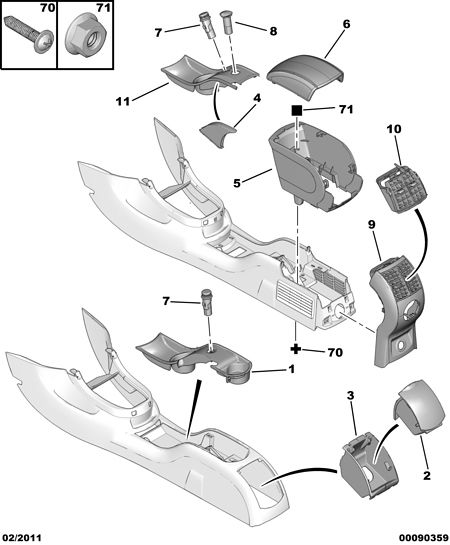 70
71
7
8
6
11
4
71
10
5
9
7
70
1
3
2
02/2011
00090359