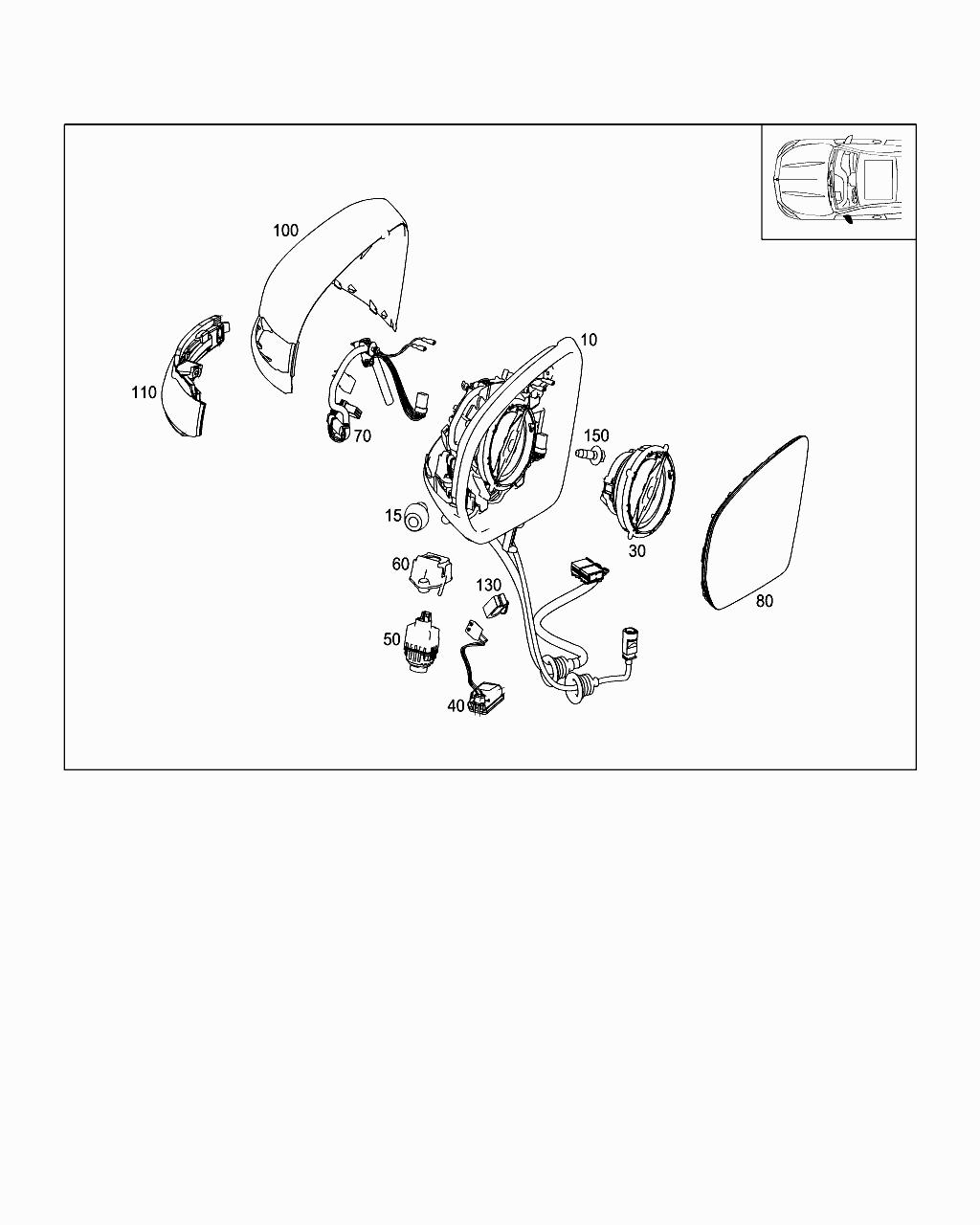 100
110
70
10
150
15
30
60
130
80
50
40