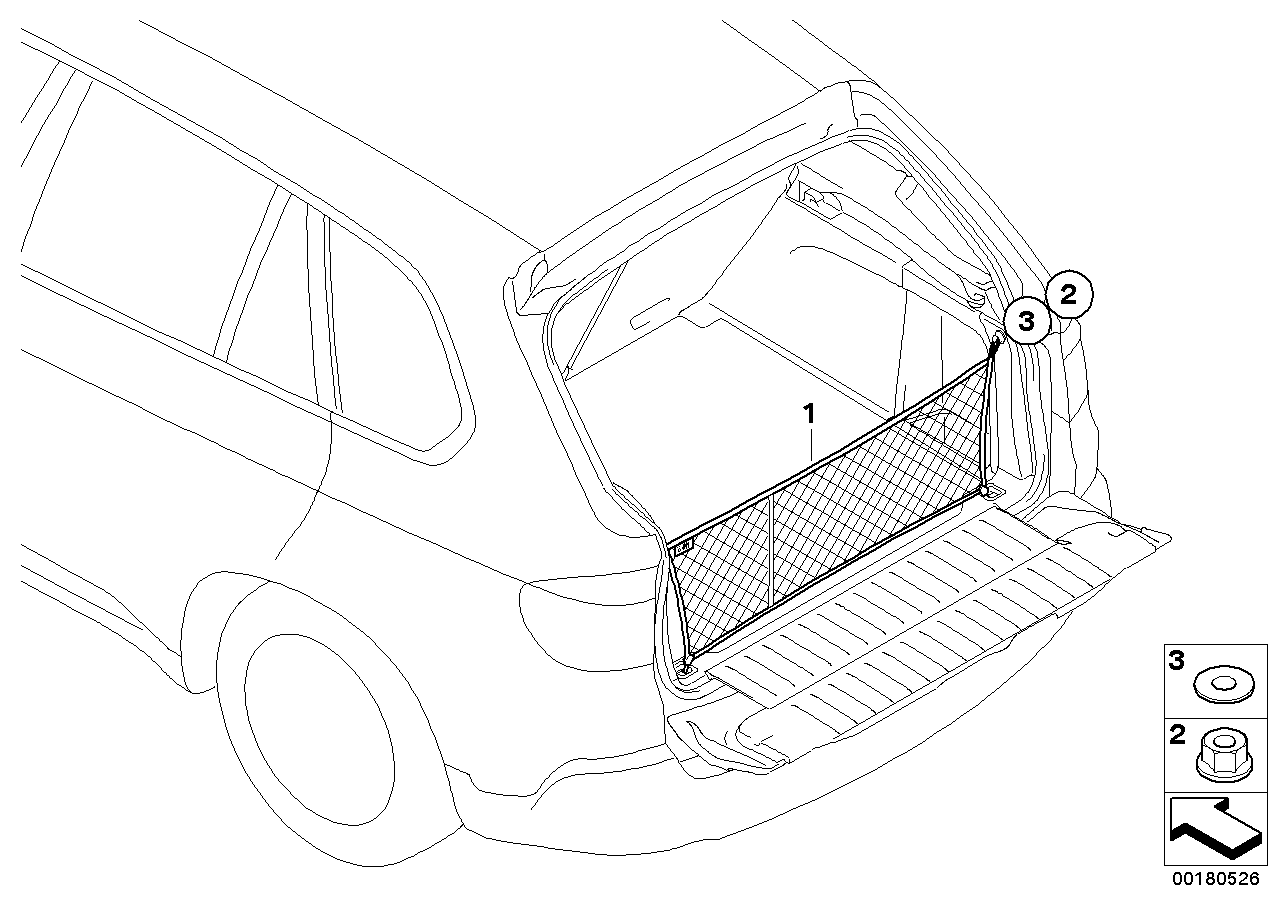 2
3
1
3
2
00180526