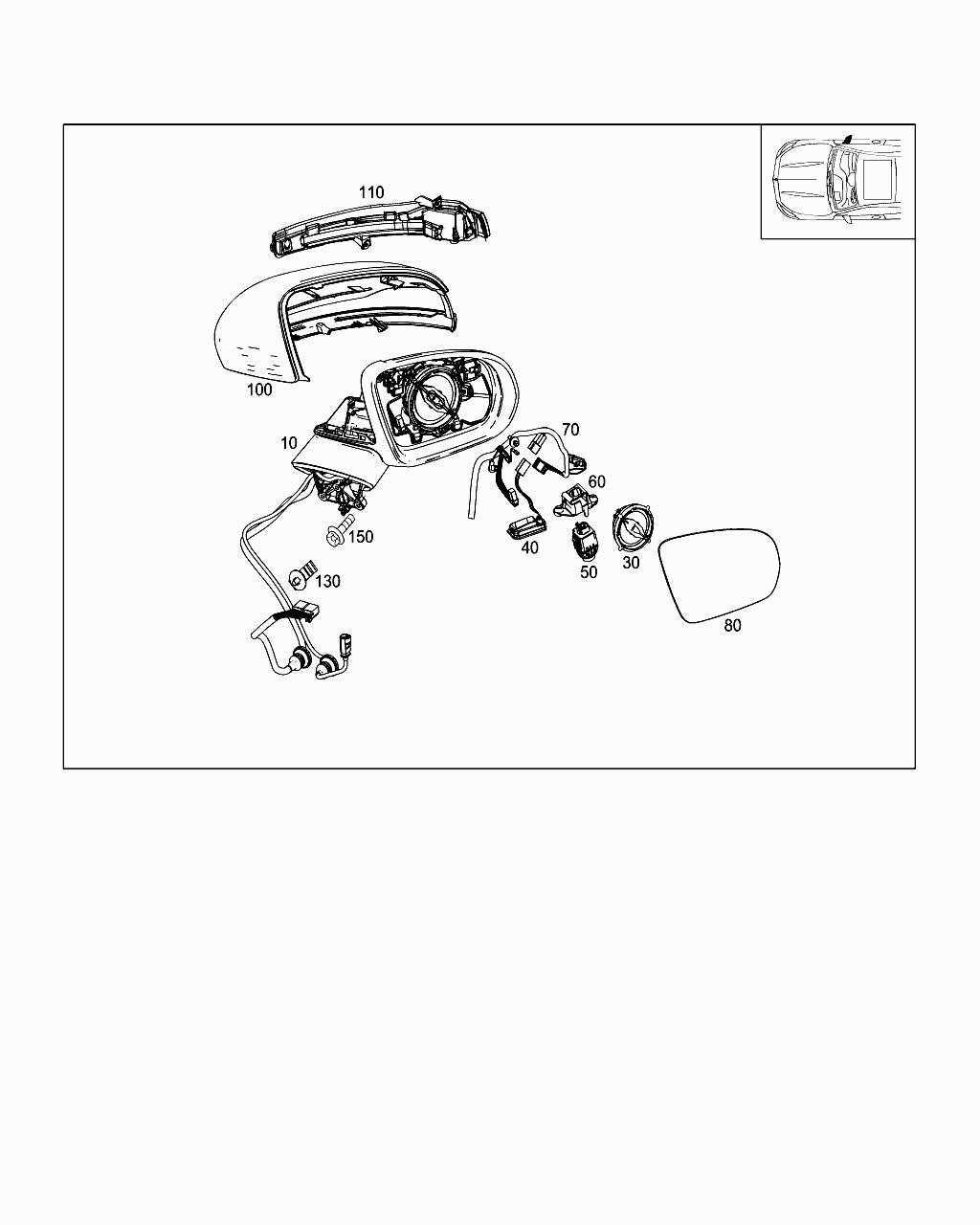 110

100

10

70

60

150

40

50

30

130

80