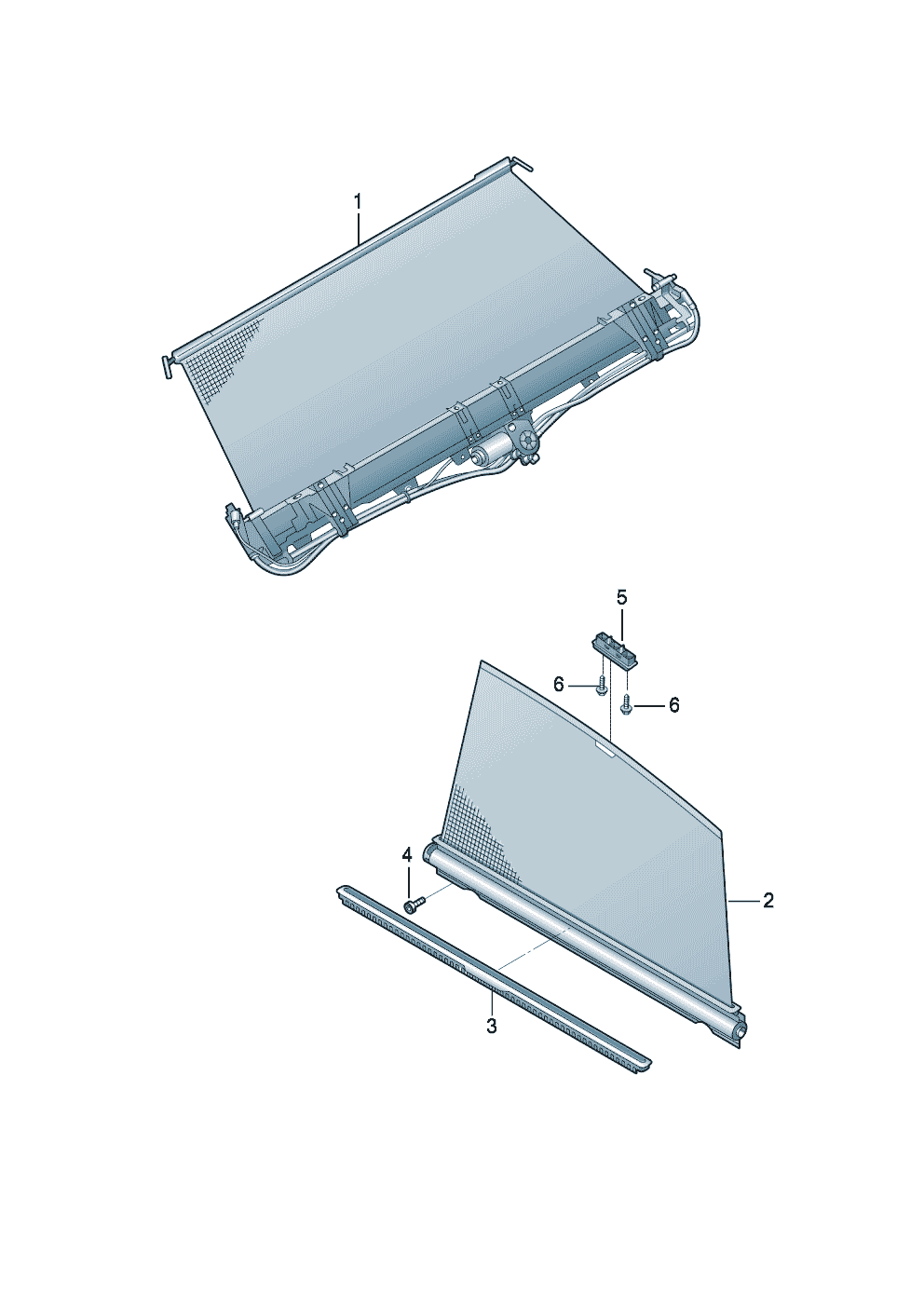 1
5
6
6
4
2
3