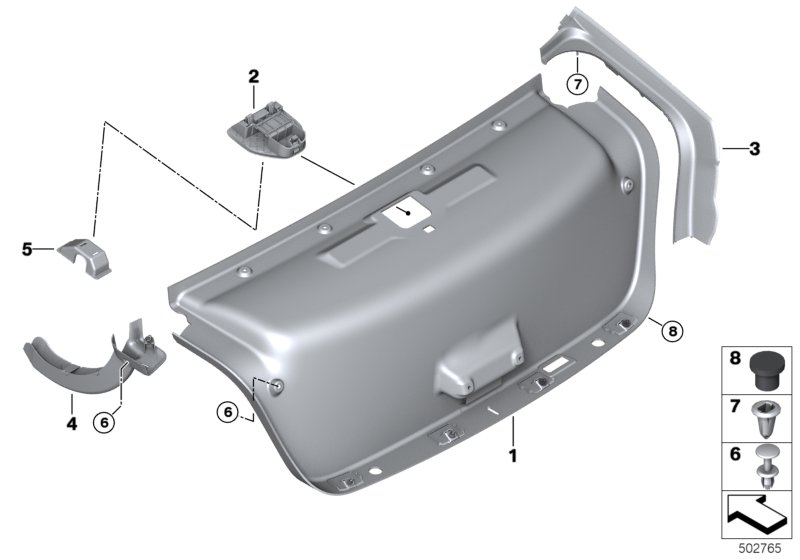 2
7
3
5
8
4
6
6
1
8
7
6
502765