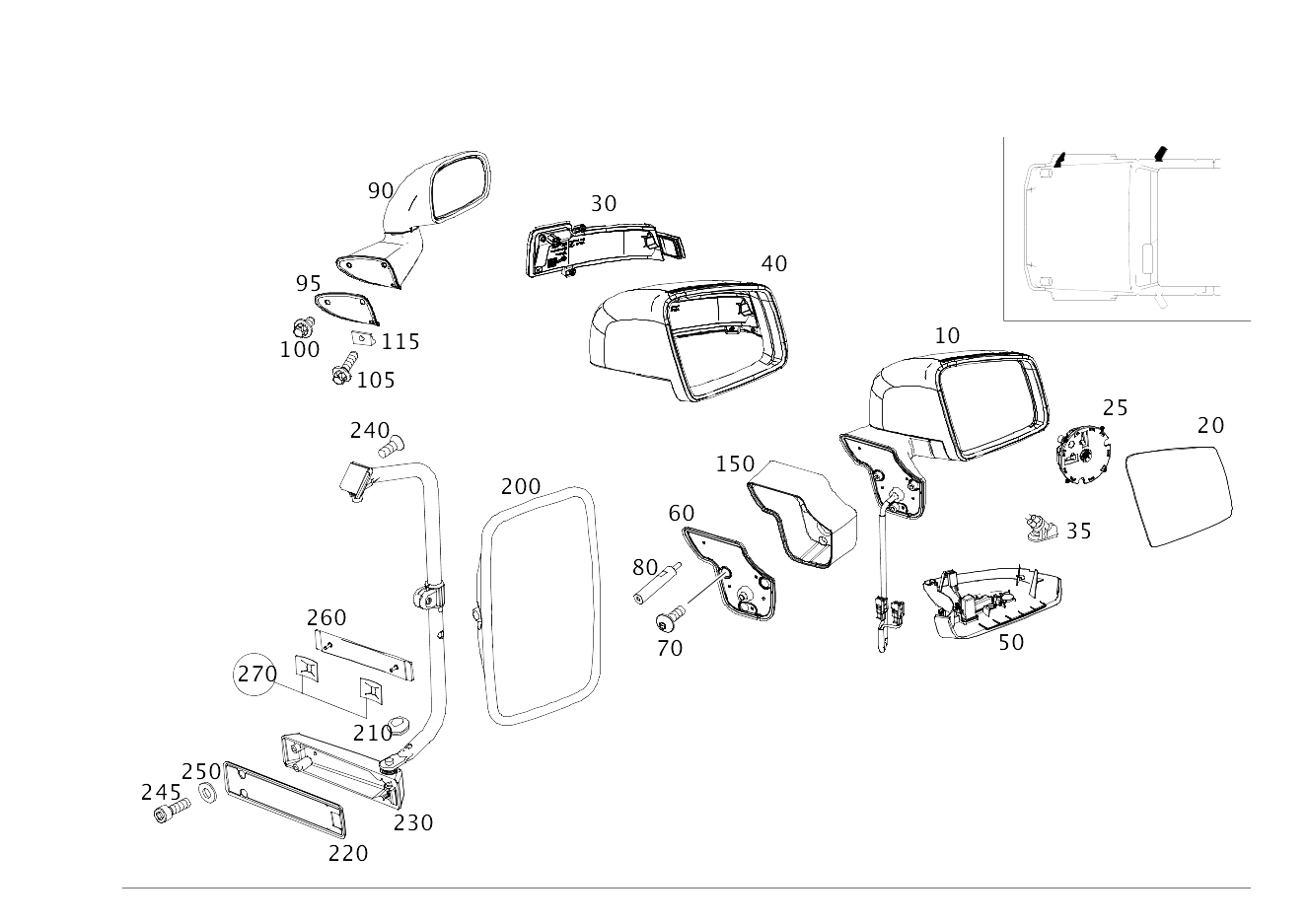 90
30
40
95
100
115
105
10
25
20
240
200
150
60
35
80
70
50
260
270
210
250
245
230
220