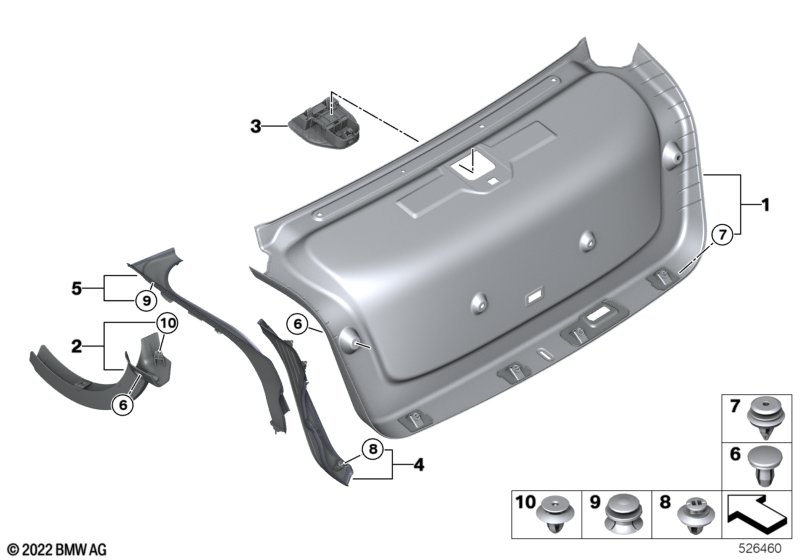 3
1
7
5
9
10
2
6
6
8
4
7
6
10
9
8
© 2022 BMW AG
526460