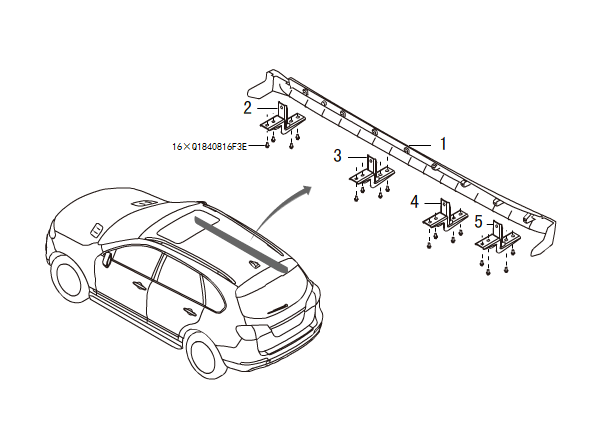 2

16×Q1840816F3E

1

3

4

5