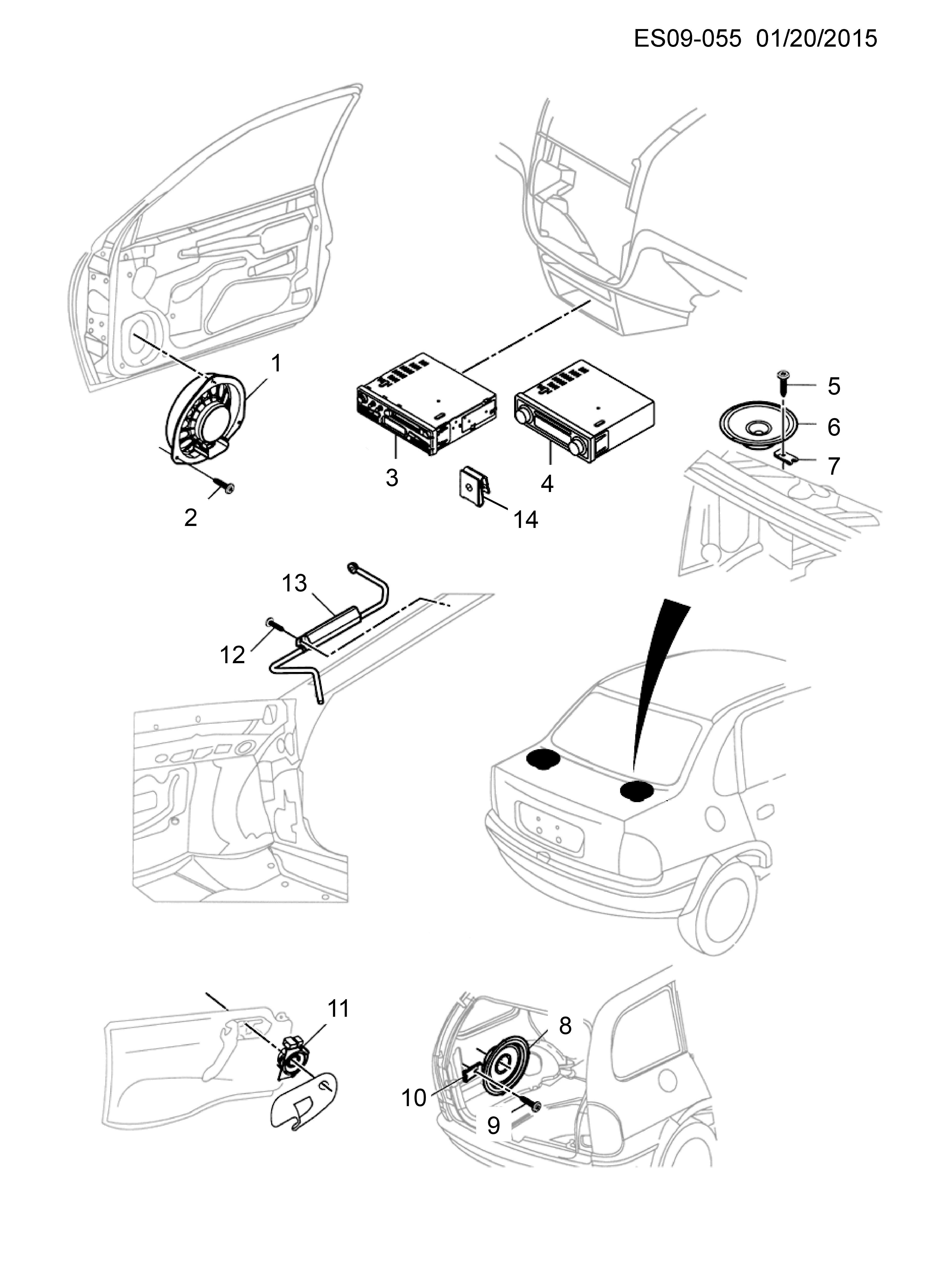 ES09-055 01/20/2015

1

2

3

4

14

5

6

7

13

12

11

8

10

9