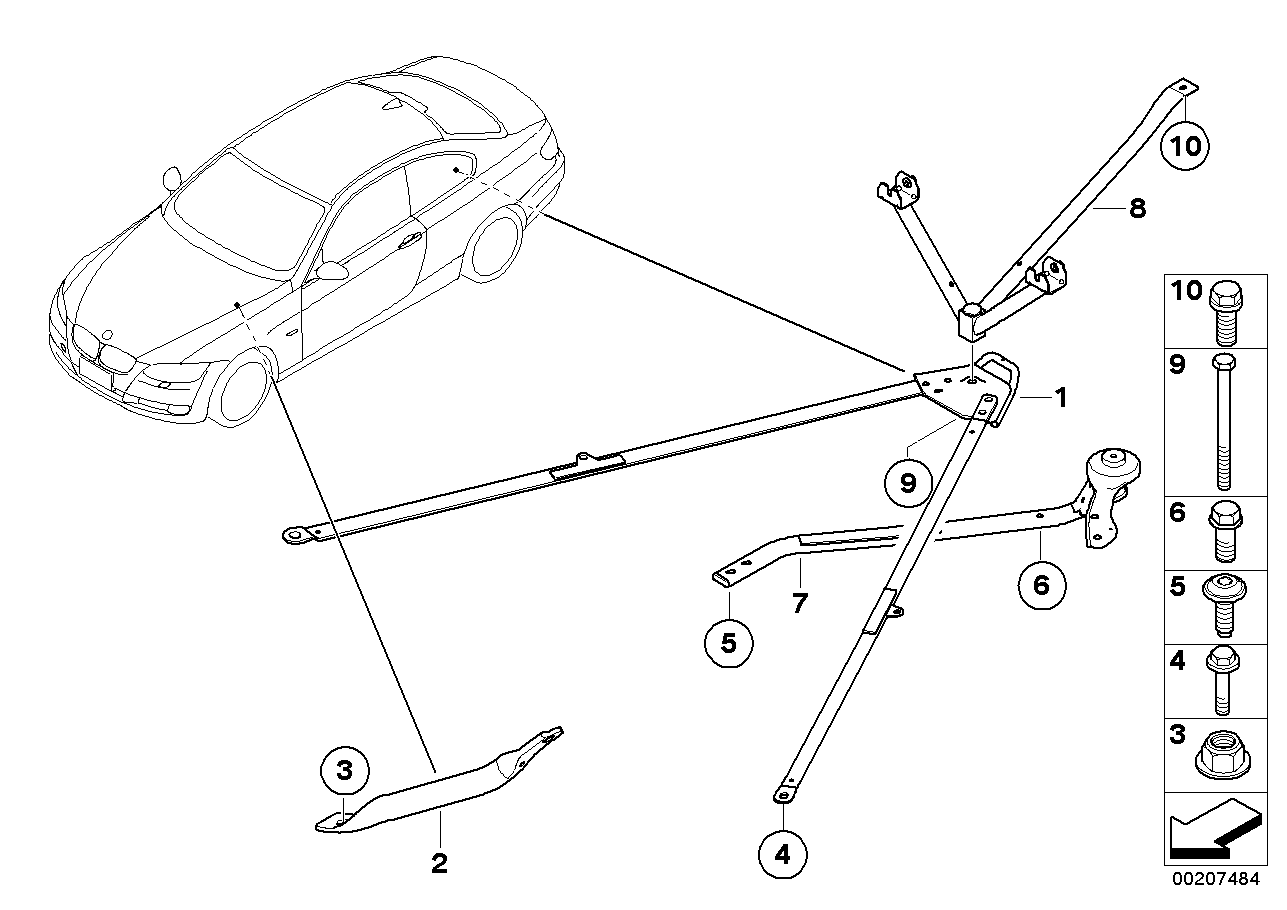 10
8
1
9
6
7
5
3
2
4

10
9
6
5
4
3

00207484