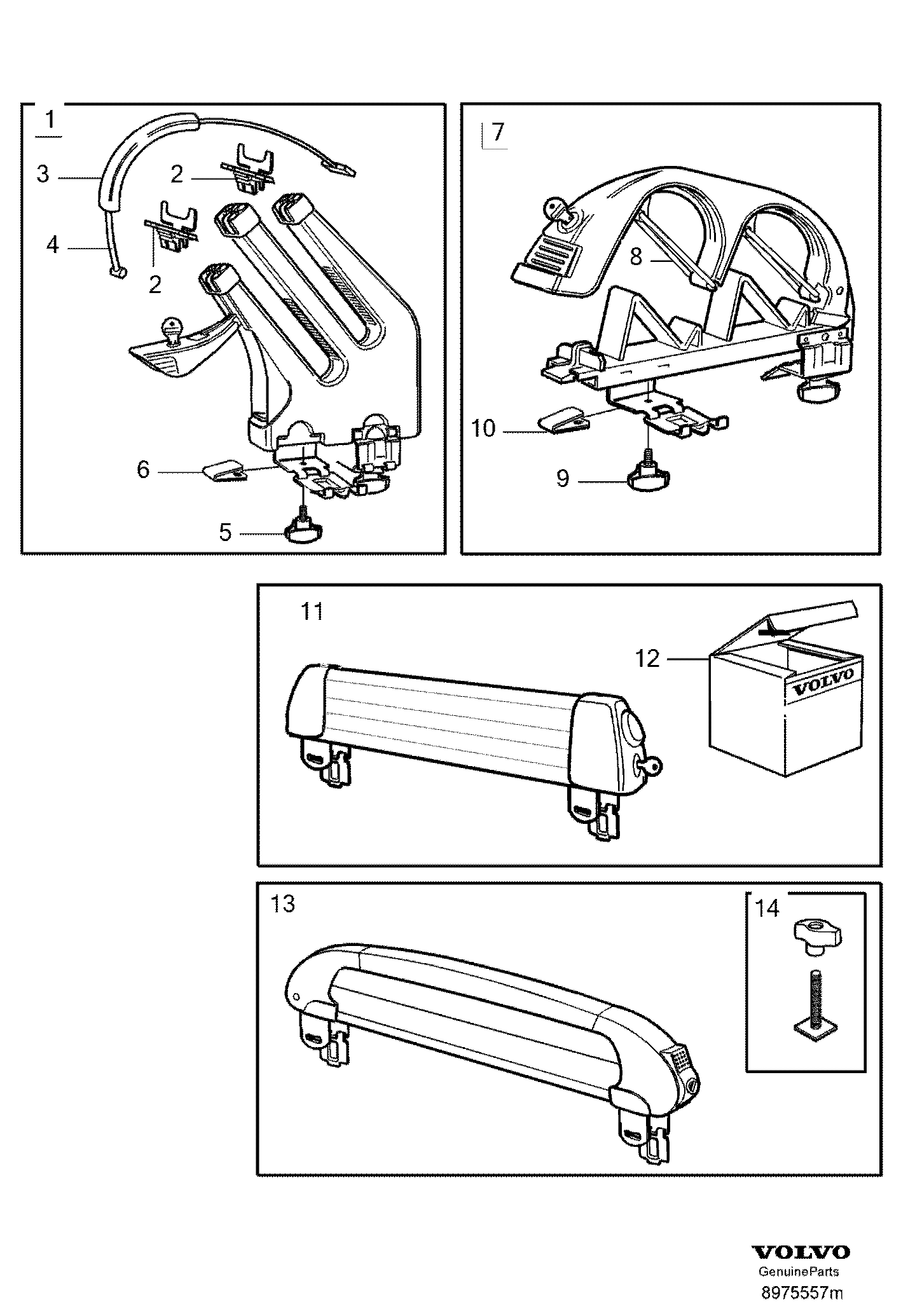 1
3
2
4
2
6
5

7
8
10
9

11
12
VOLVO

13
14

VOLVO
GenuineParts
8975557m