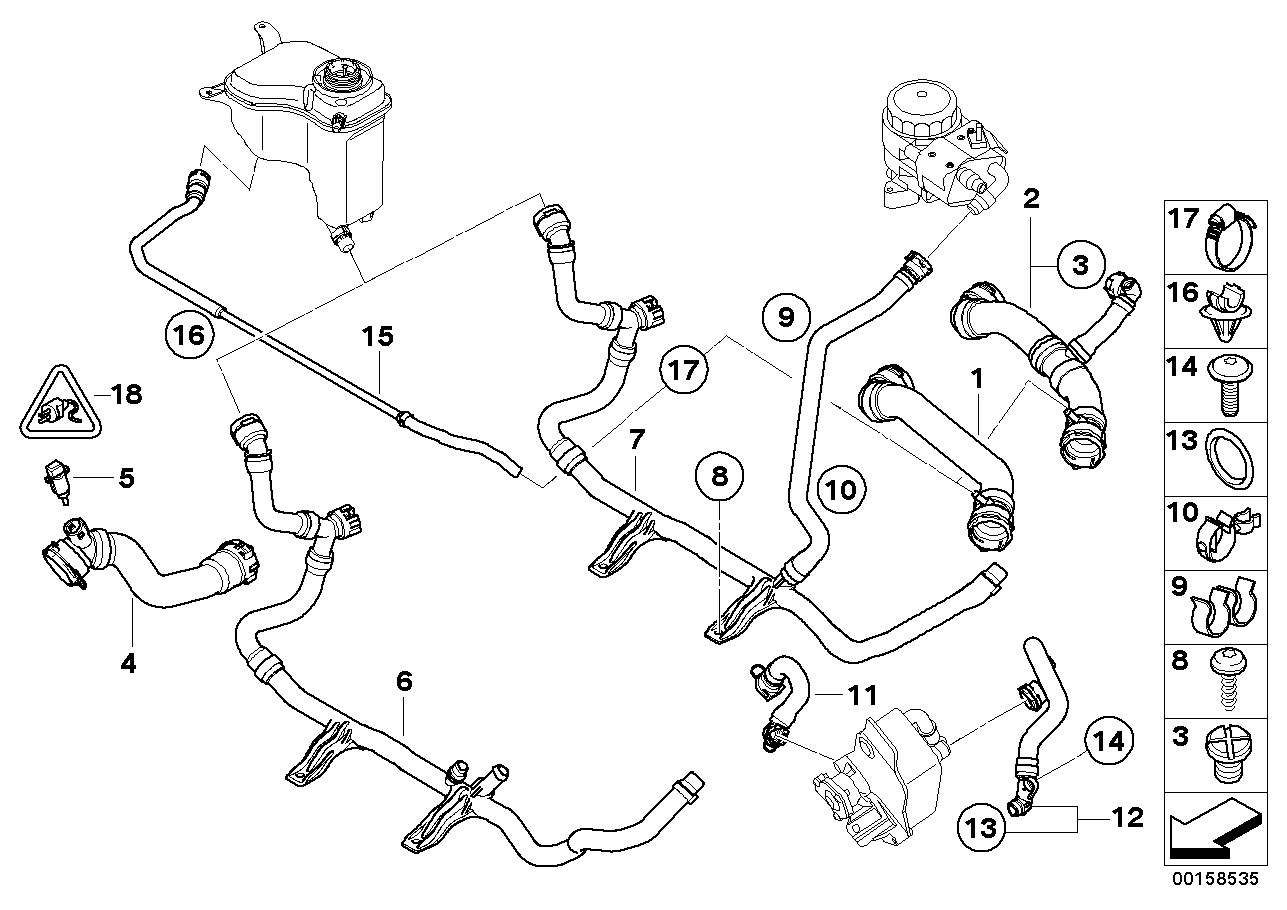 2
3
9
16
15
17
1
18
7
8
10
5
4
6
11
14
13
12
17
16
14
13
10
9
8
3
00158535