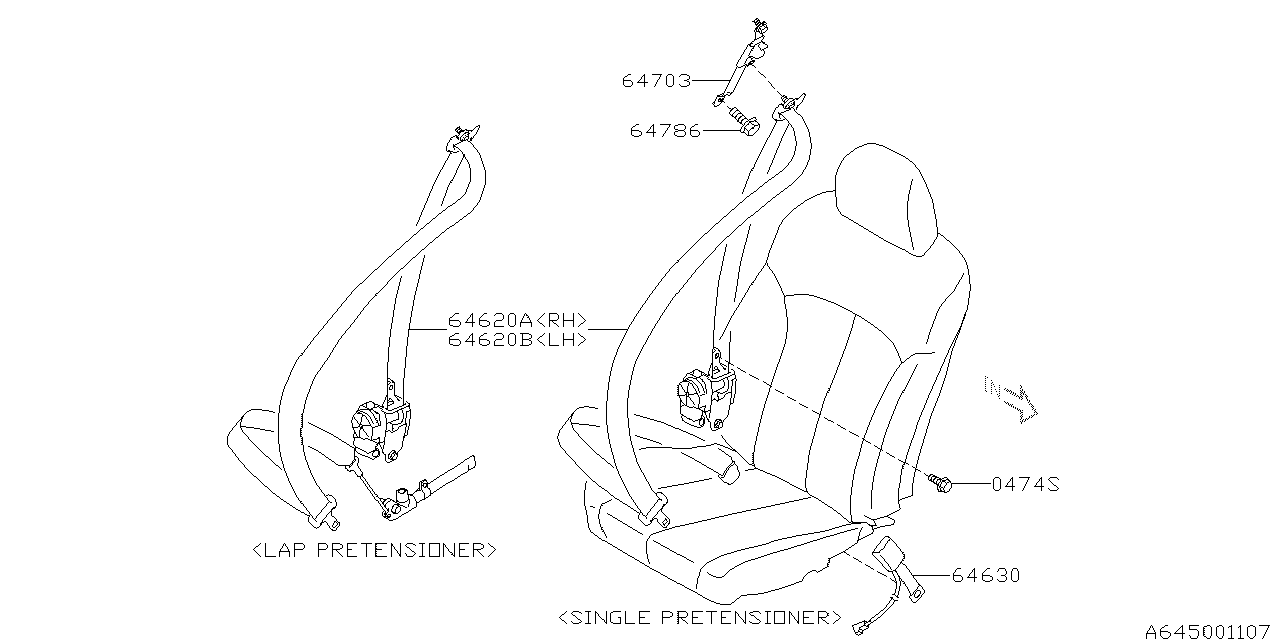 64703
64786
64620A<RH>
64620B<LH>
IN
0474S
64630
<LAP PRETENSIONER>
<SINGLE PRETENSIONER>
A645001107