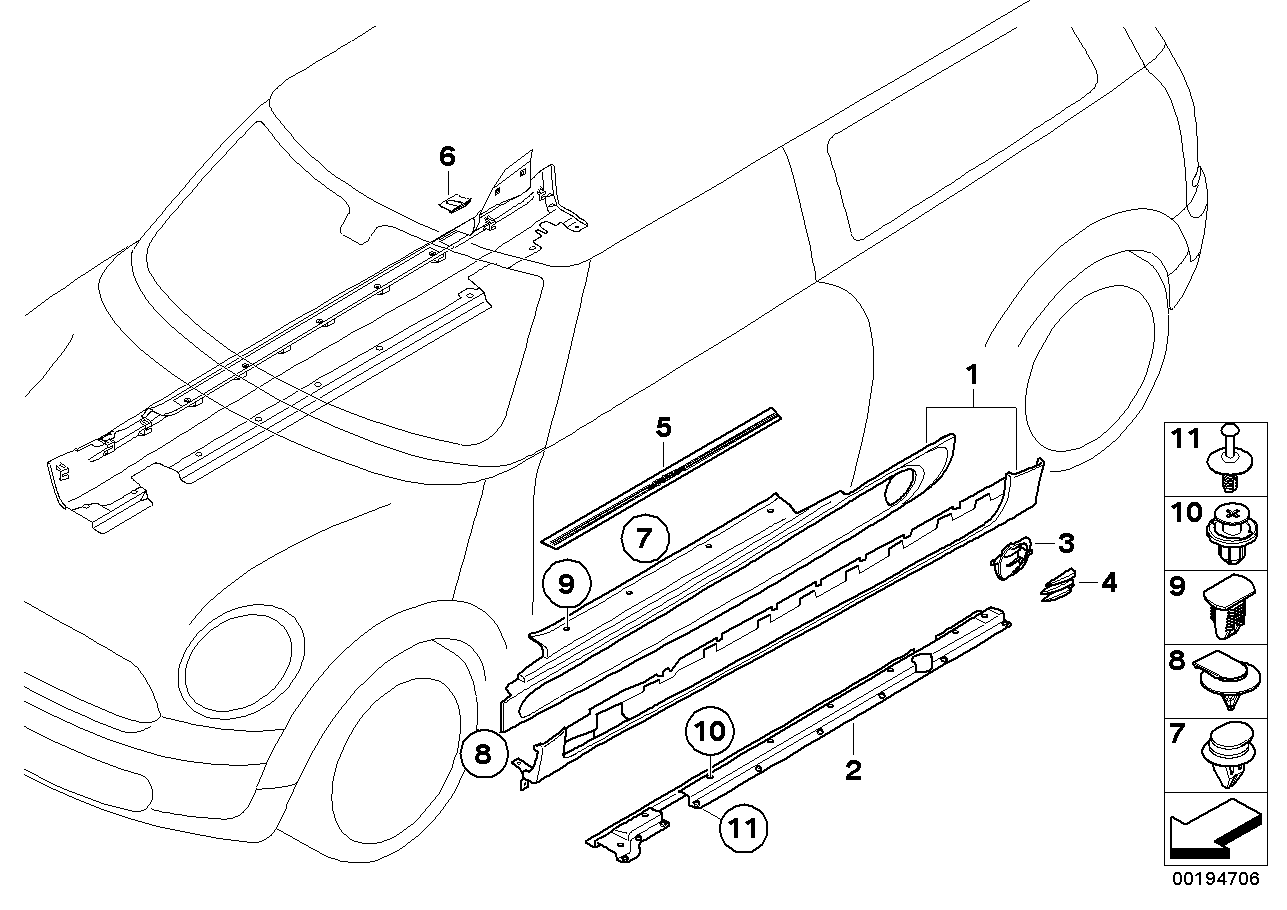 6
1
5
7
9
3
4
8
10
2
11
11
10
9
8
7
00194706