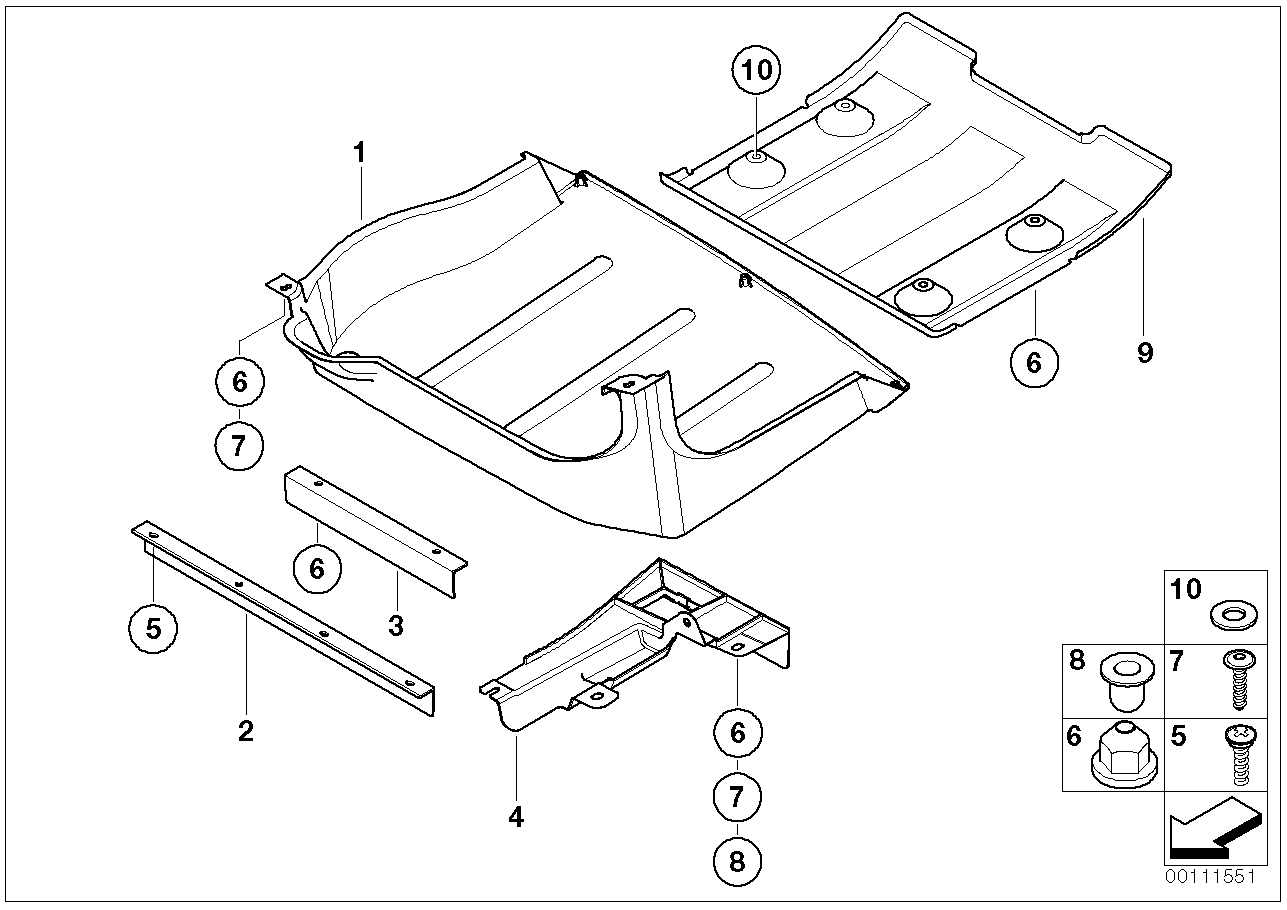 10
1
6
9
6
7
6
3
5
2
4
6
7
8
10
8
7
6
5
00111551