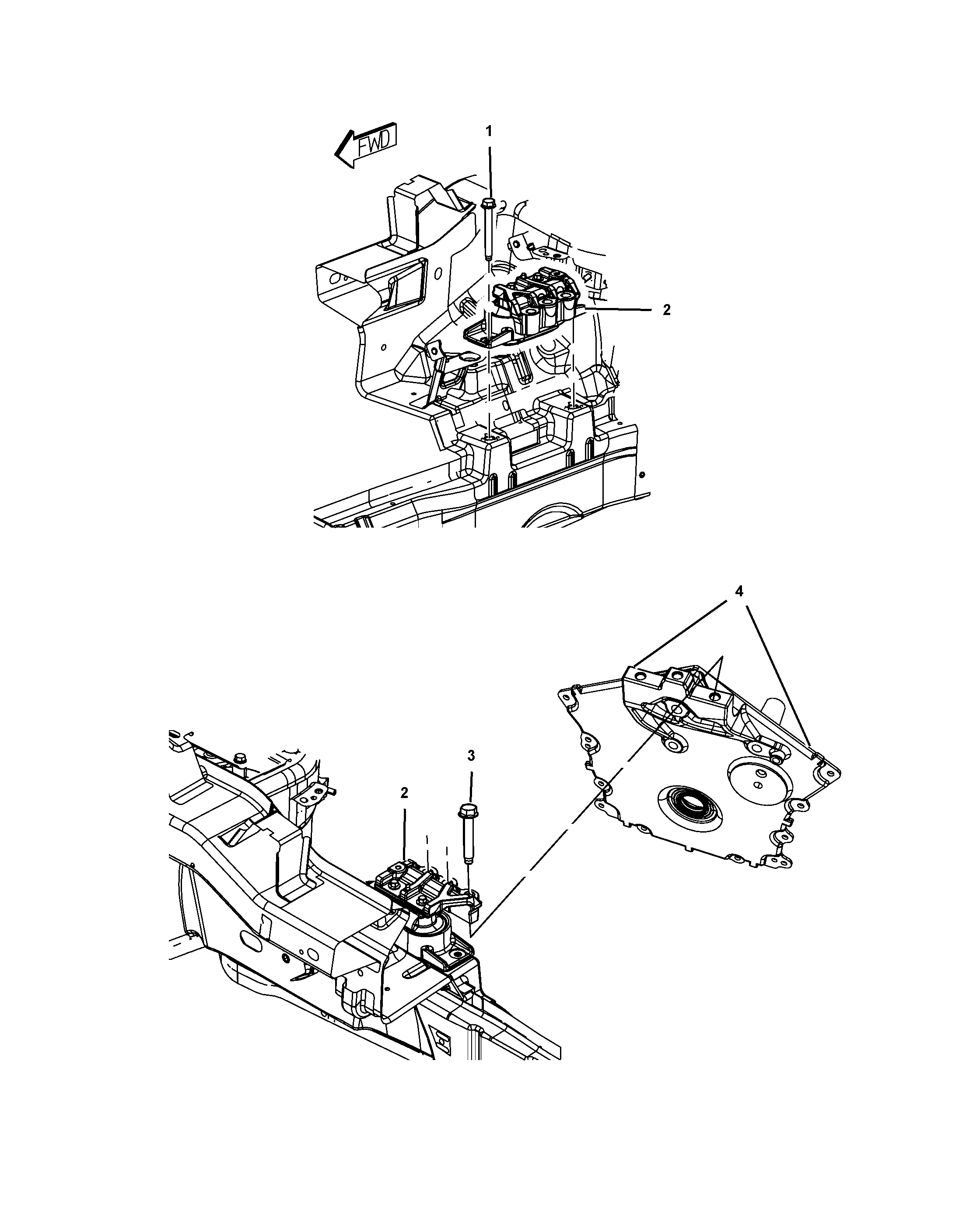 FWD

1

2

4

3

2