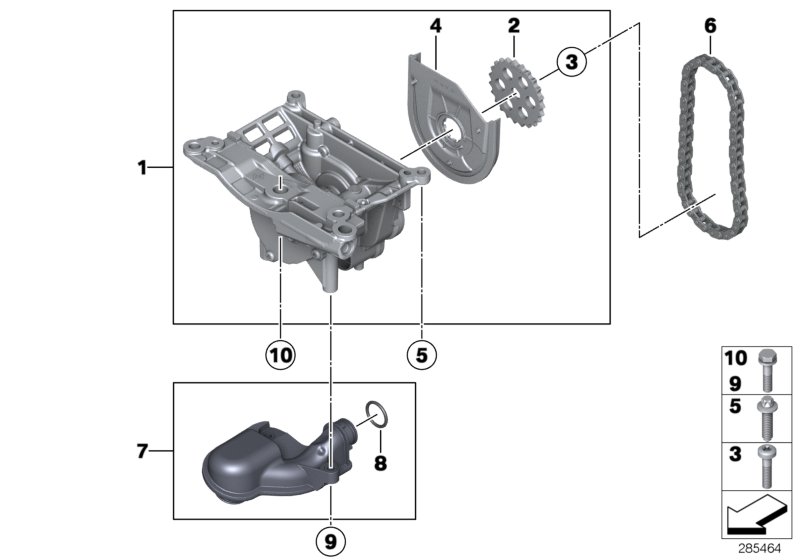 4
2
3
6
1
10
5
7
8
9
10
9
5
3
285464