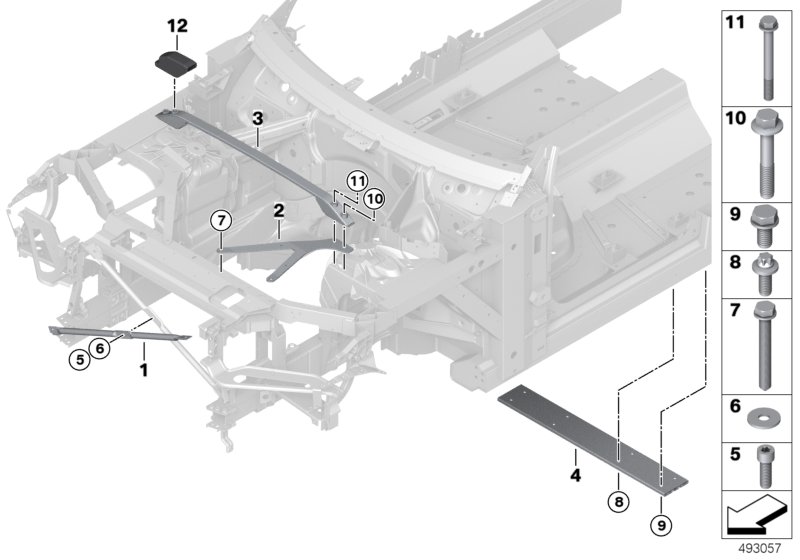 12
3
11
10
7
2
5
6
1
4
8
9
11
10
9
8
7
6
5
493057