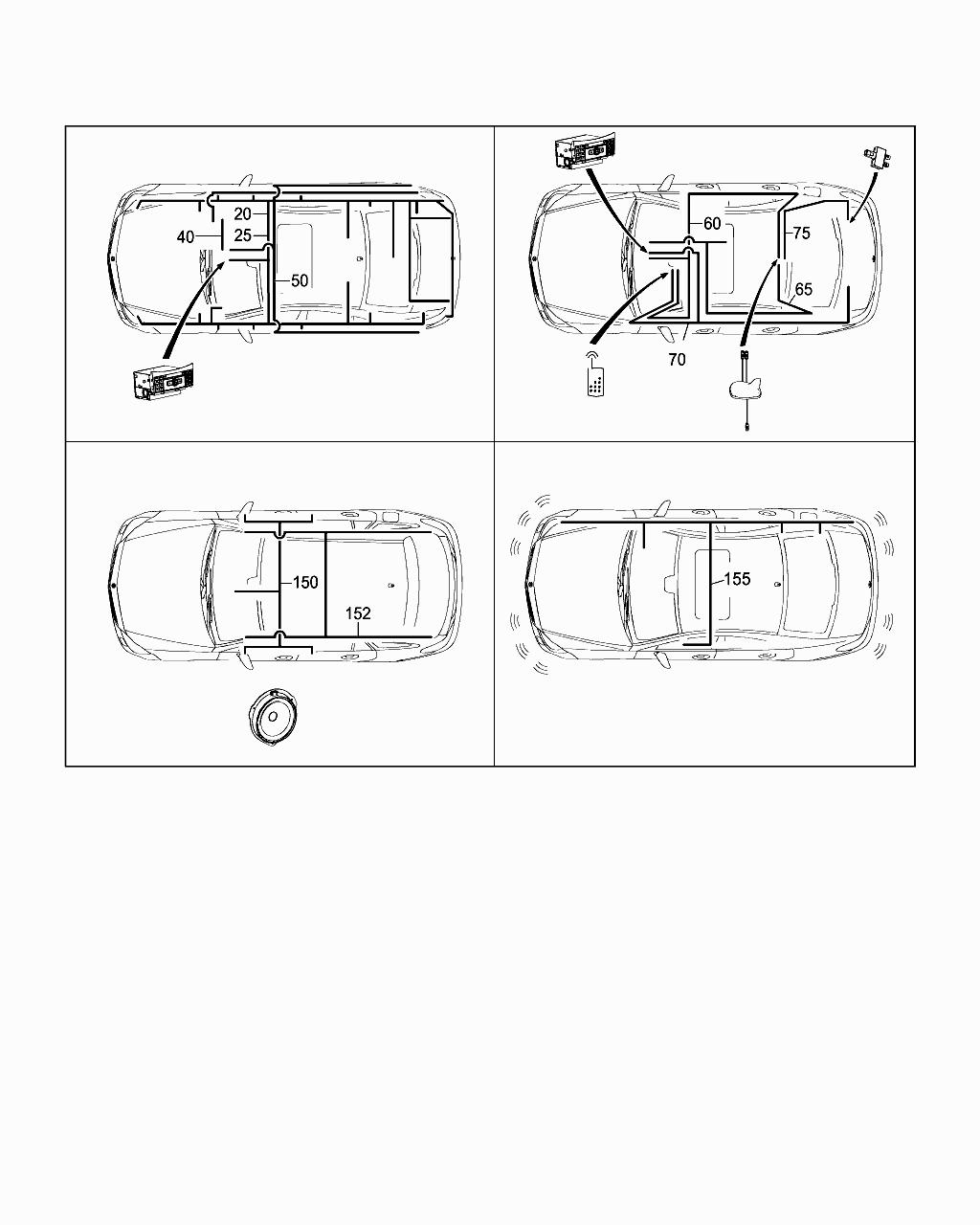 20
40
25
50

60
75
65
70

150
152

155