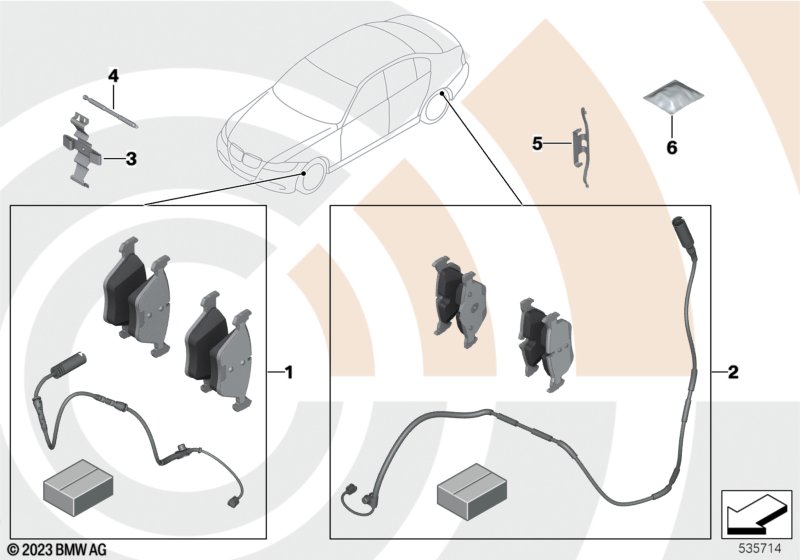 4
3
5
6
1
2
© 2023 BMW AG
535714