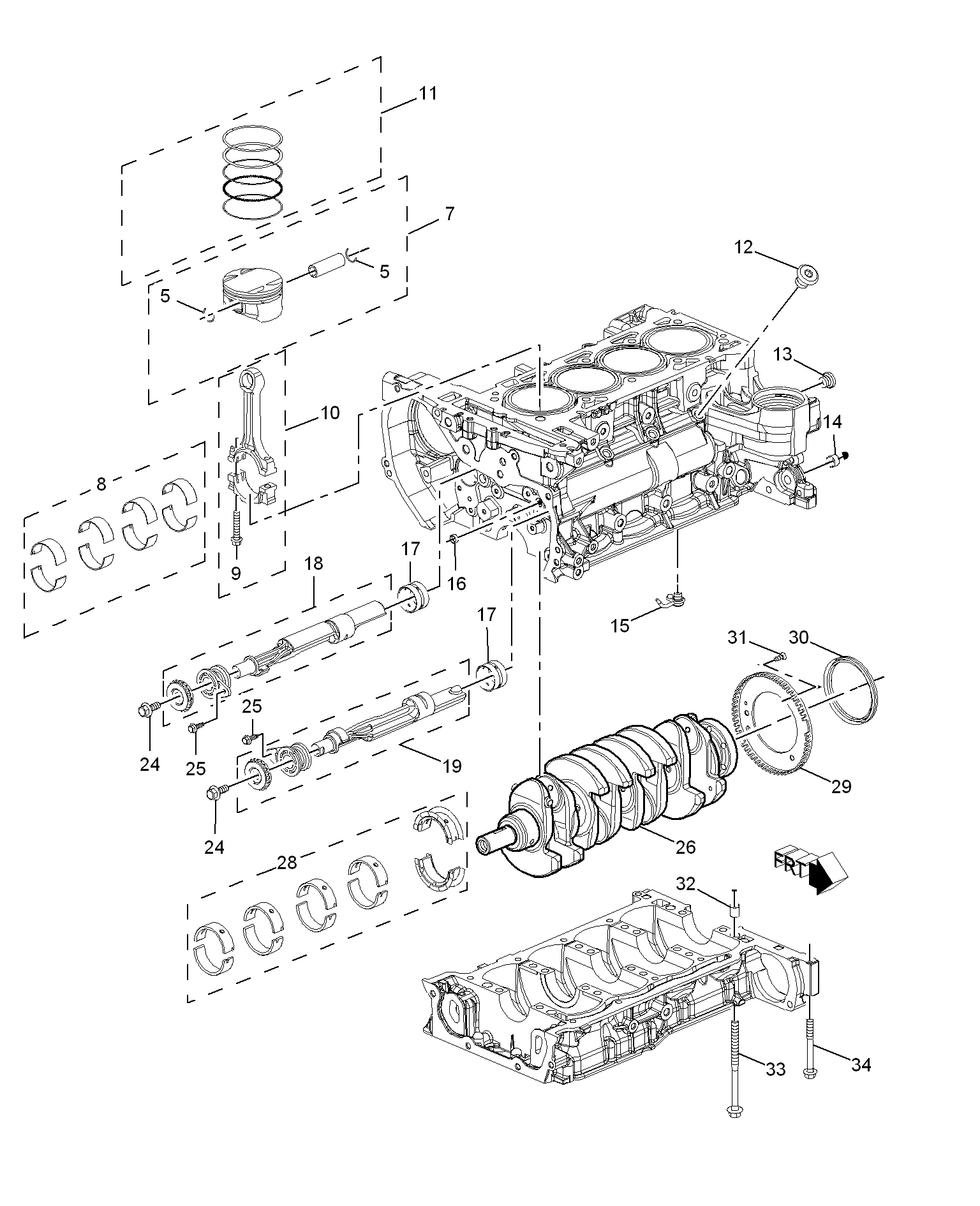 11
7
5
5
12
13
14
10
8
9
18
17
16
17
15
31
30
25
24
25
19
29
24
26
28
FRT
32
33
34