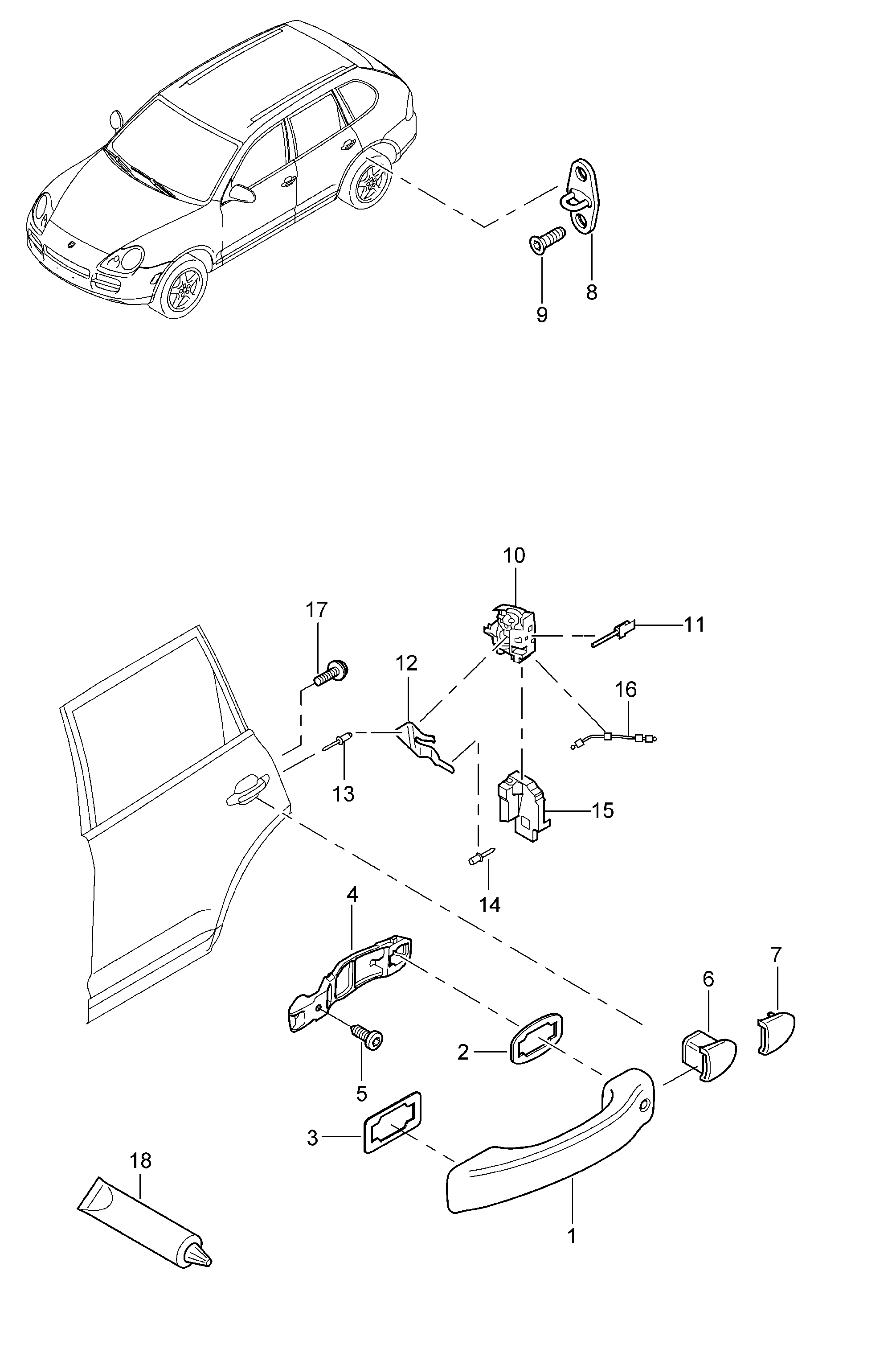 8
9
10
17
11
12
16
13
15
14
4
7
6
2
5
3
18
1