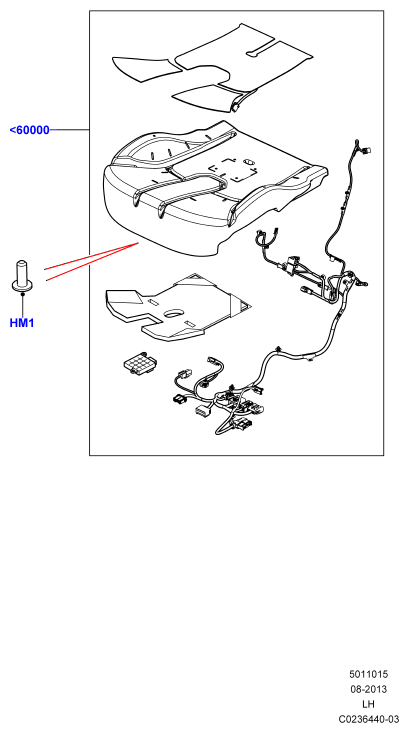 <60000

HM1

5011015
08-2013
LH
C0236440-03