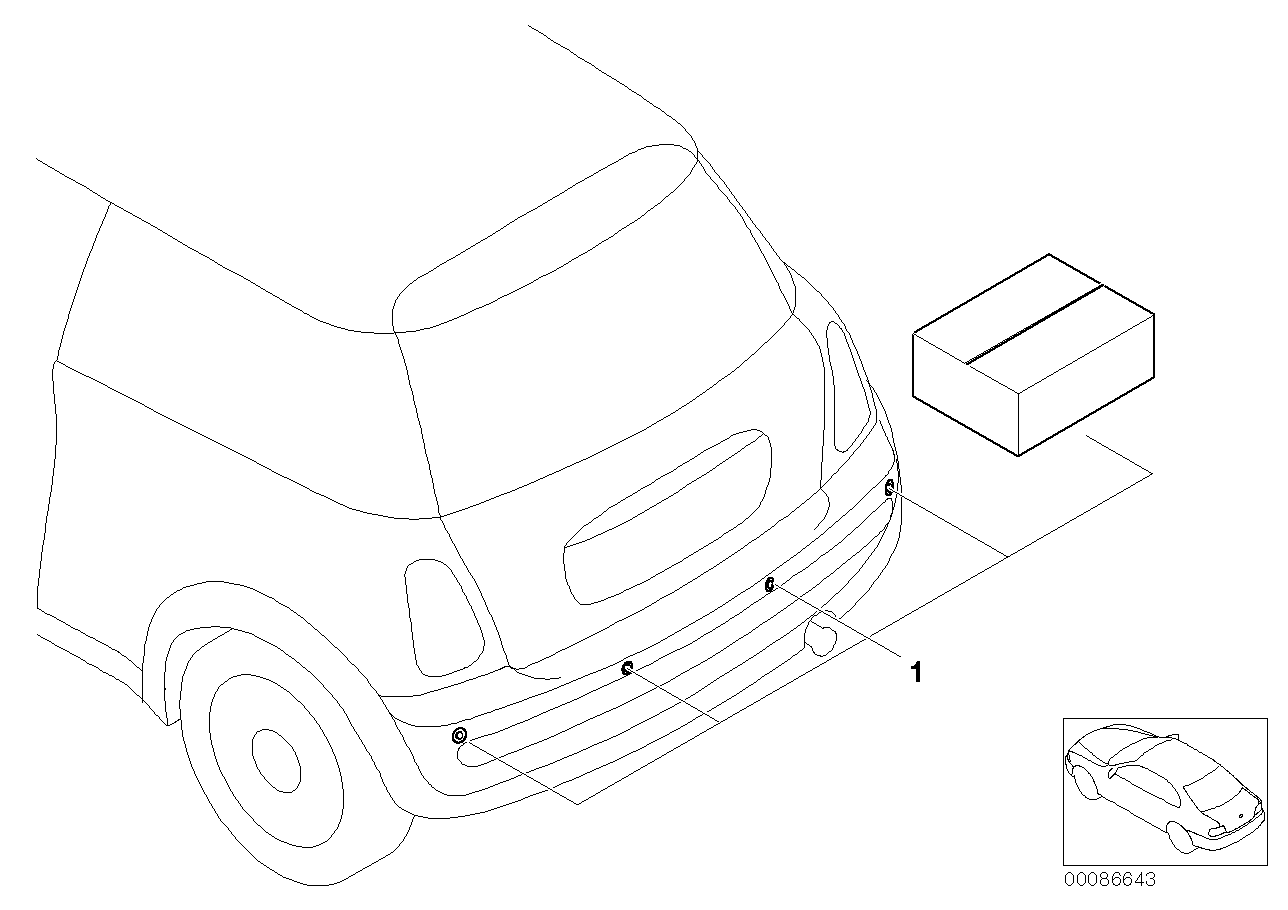 1

00086643