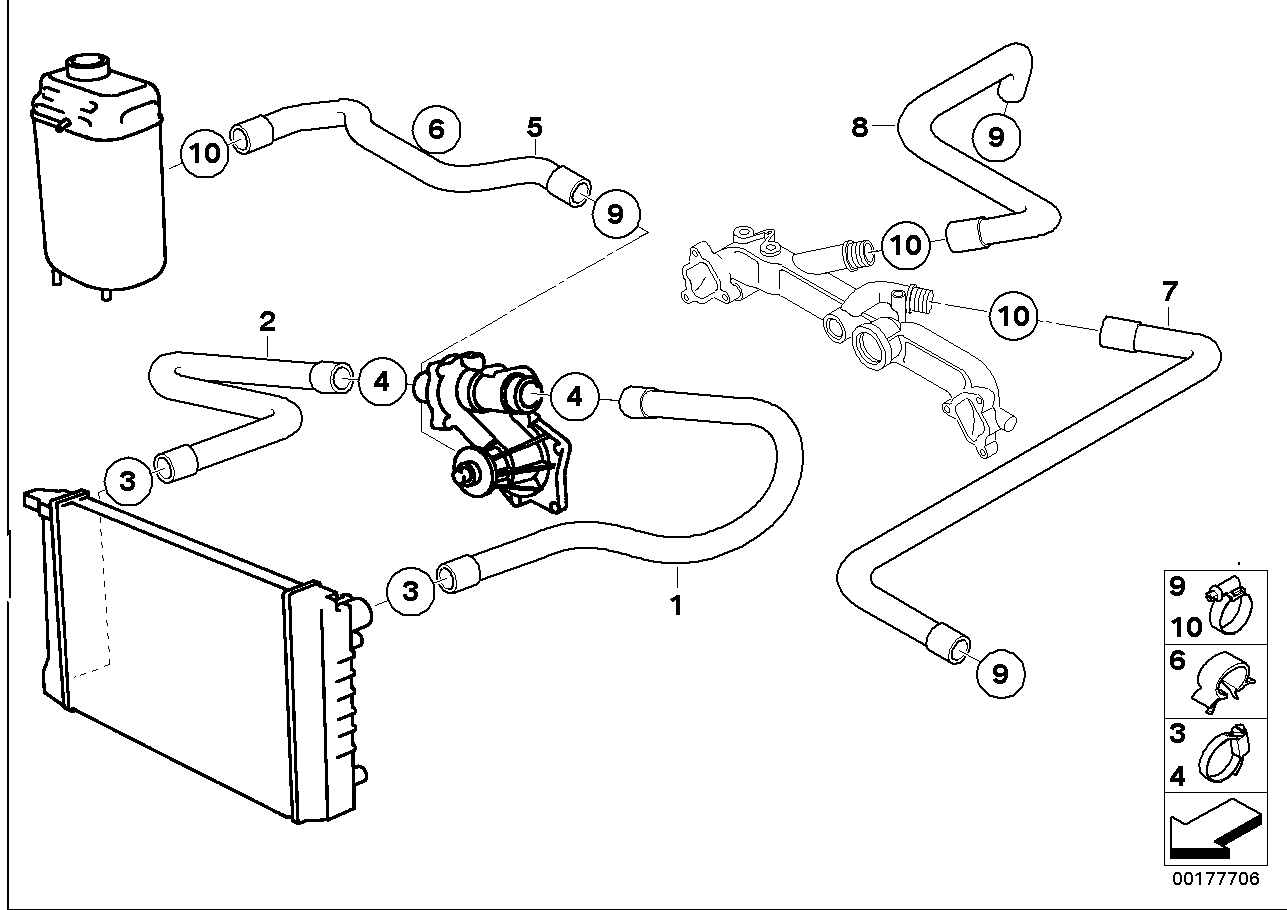 10
6
5
9
8
9
10
10
7
2
4
4
3
3
1
9
9
10
6
3
4
00177706