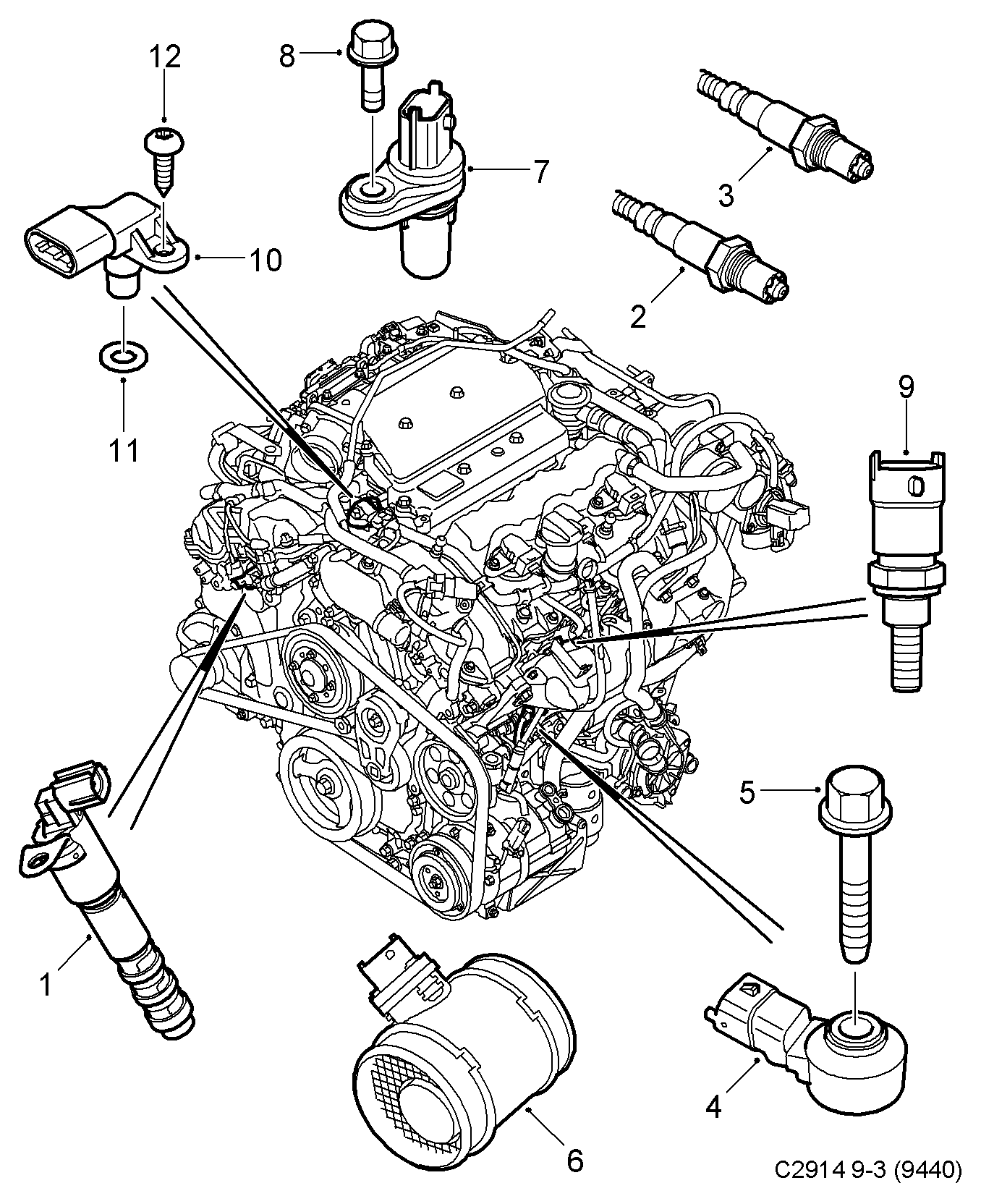 12
8
7
3
10
2
11
9
5
1
4
6
C2914 9-3 (9440)