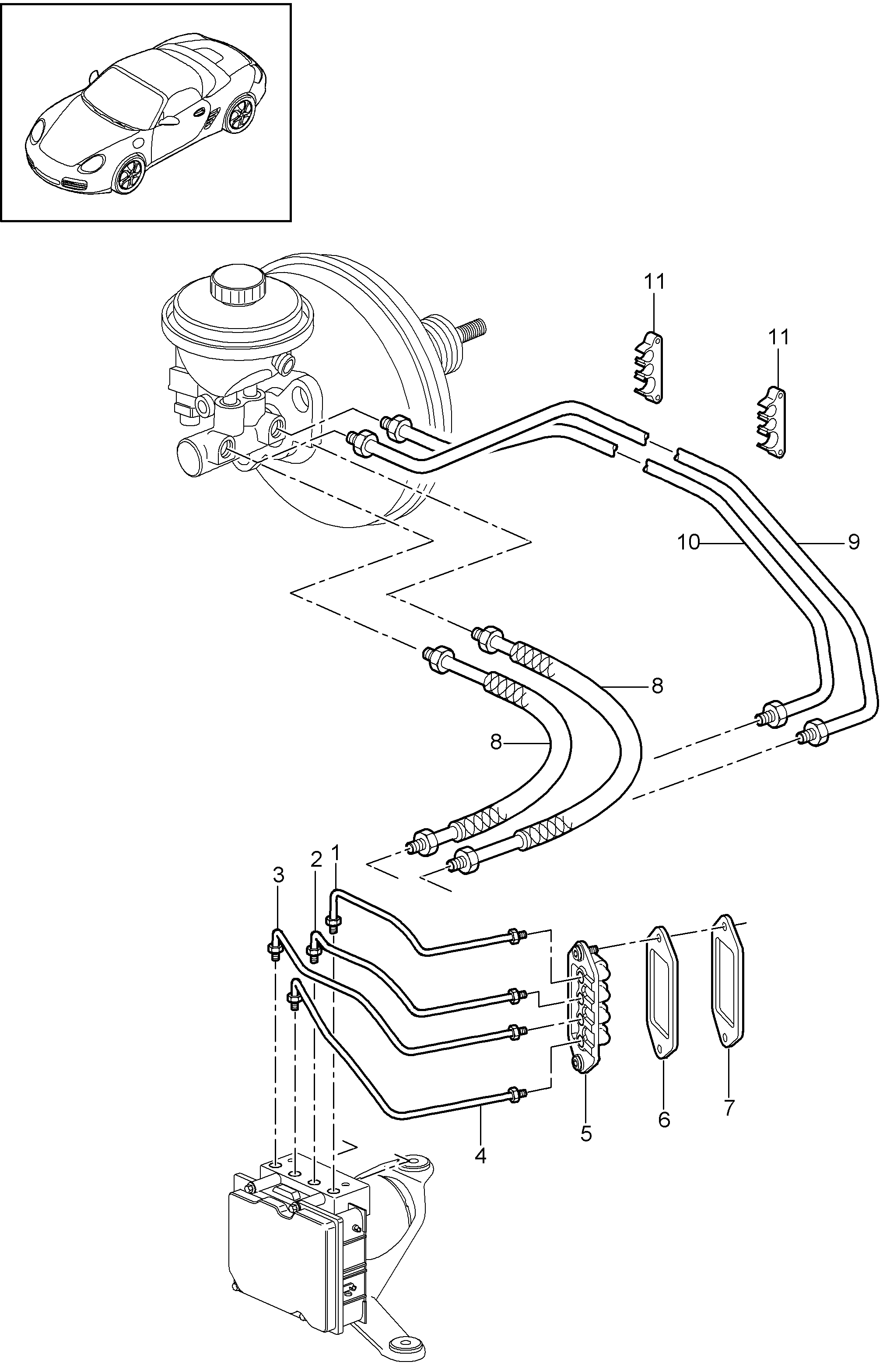 11
11
10
9
8
8
3
2
1
4
5
6
7