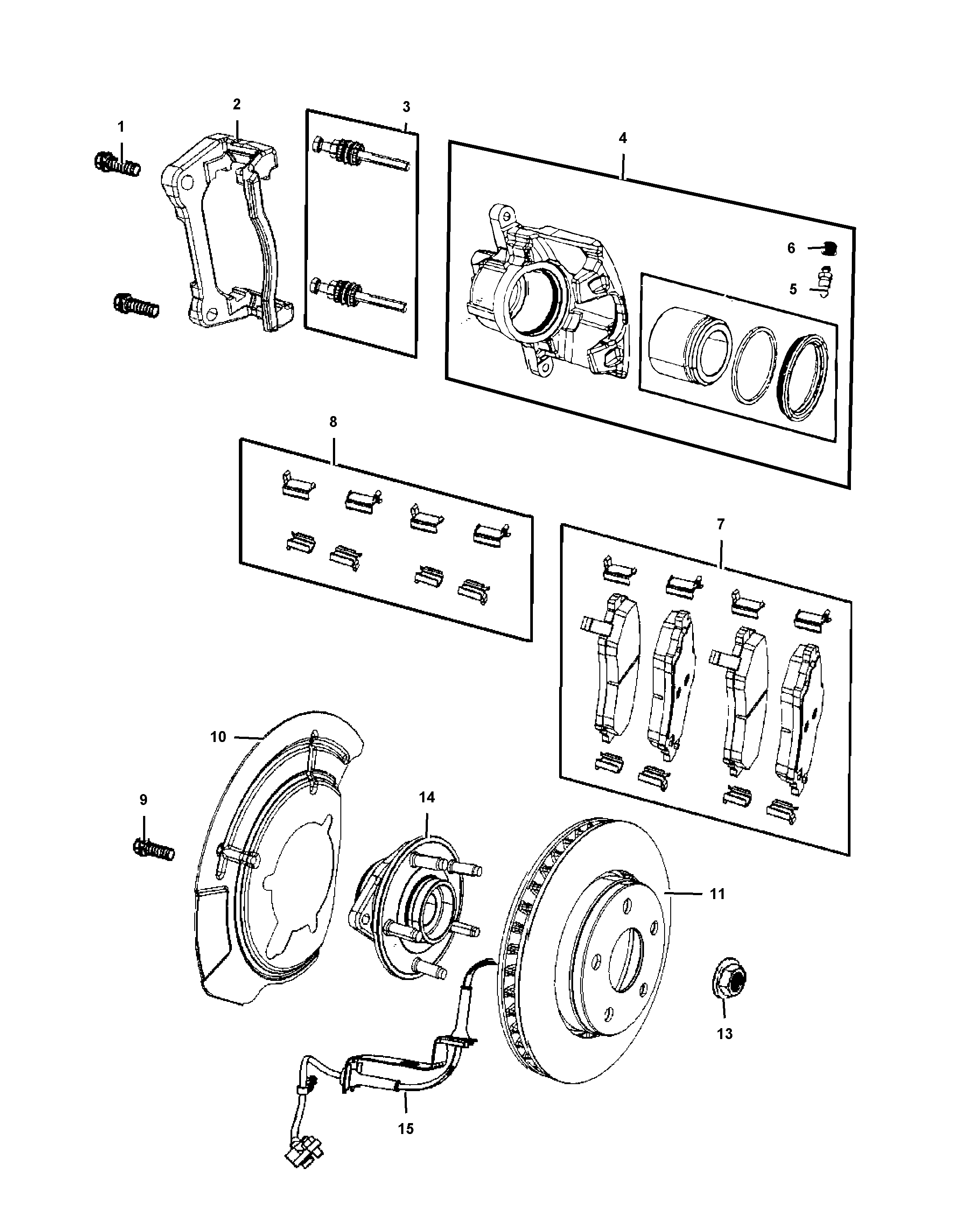 1
2
3
4
6
5
8
7
10
9
14
11
13
15