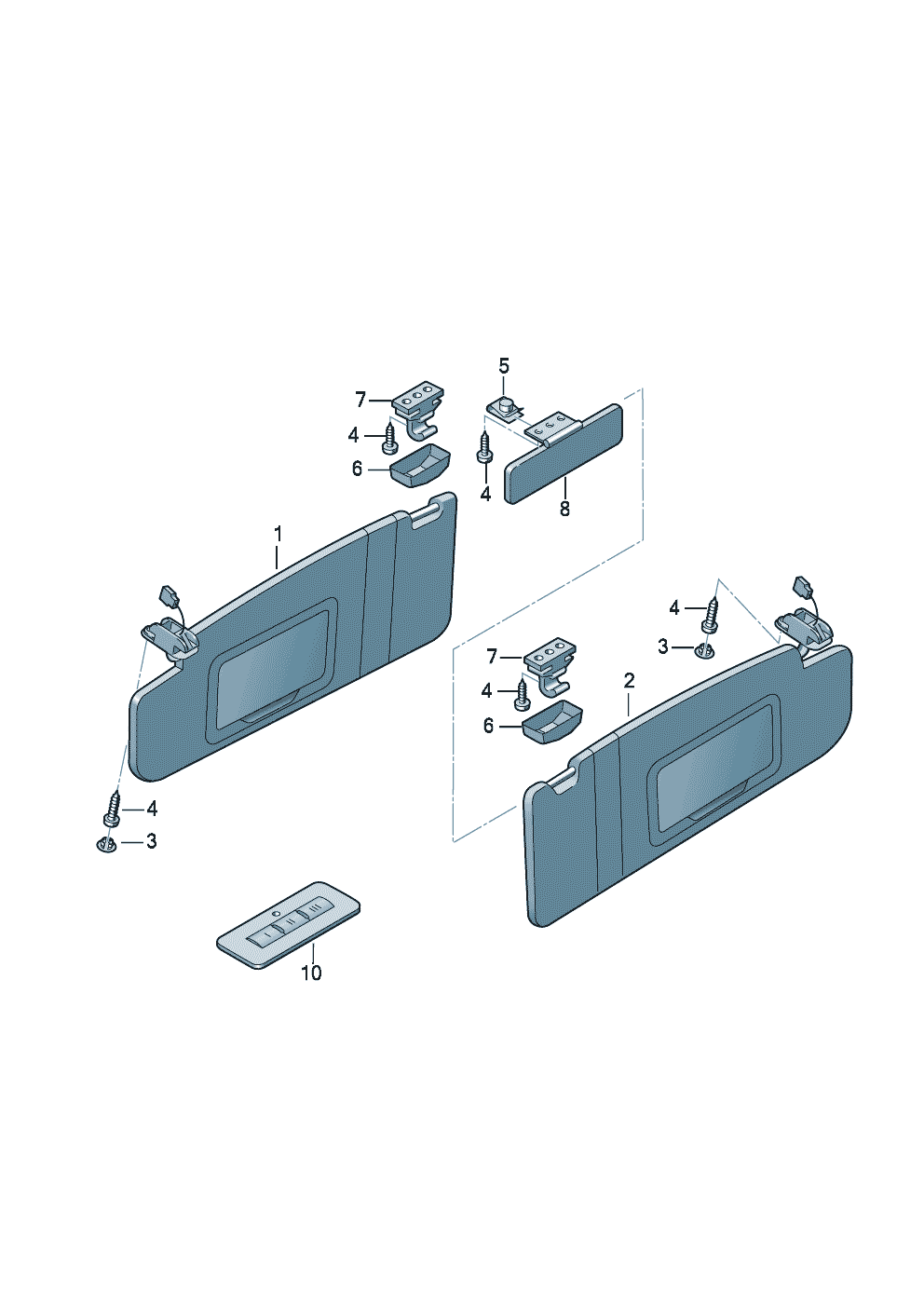 5
7
4
6
4
8
1
4
3
7
4
6
2
4
3
10