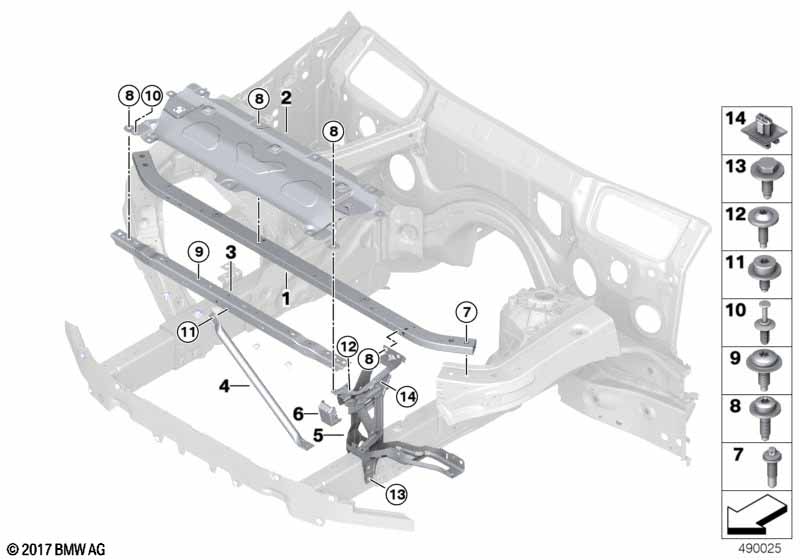 8
10
8
2
8
9
3
1
11
7
12
8
14
4
6
5
13
14
13
12
11
10
9
8
7
© 2017 BMW AG
490025