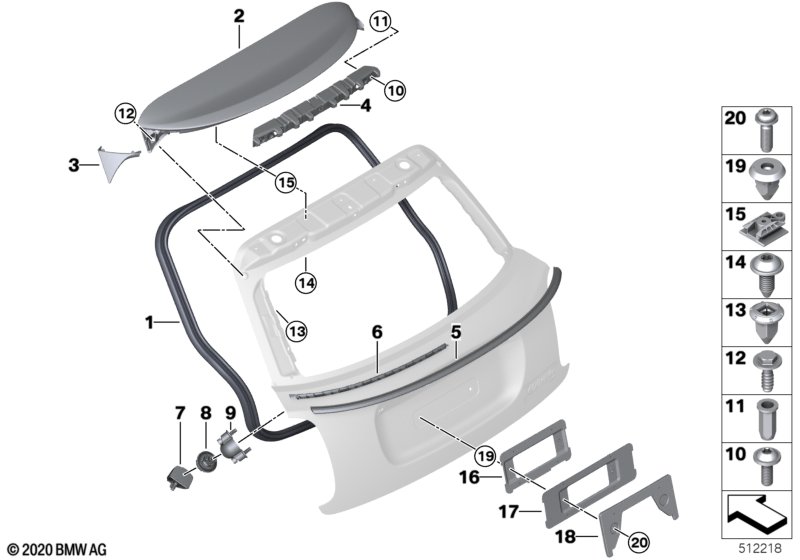 2
11
10
4
12
3
15
14
1
13
6
5
7
8
9
19
16
17
18
20
20
19
15
14
13
12
11
10
© 2020 BMW AG
512218