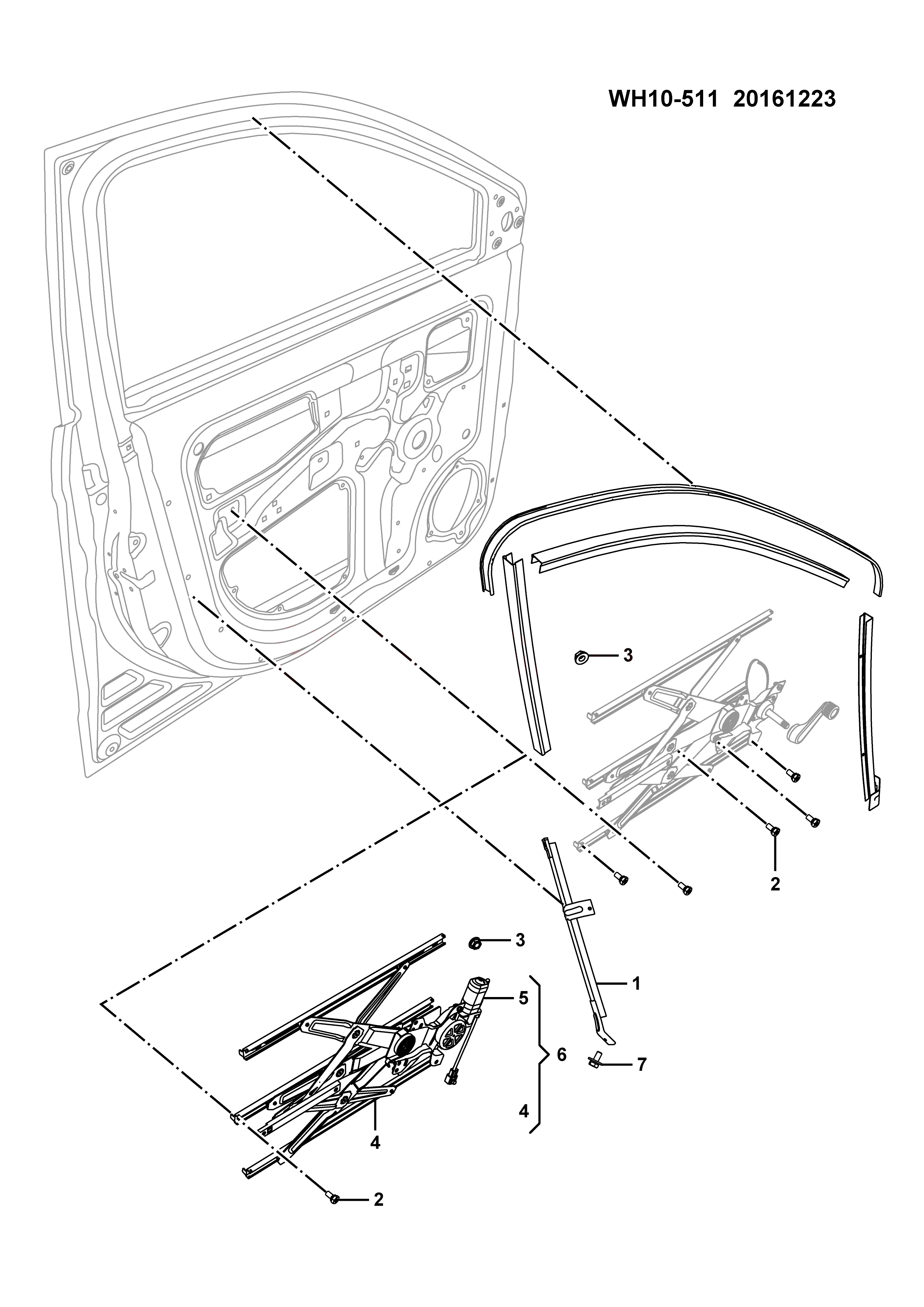 WH10-511 20161223

3

2

3

1

5

6

7

4

4

2