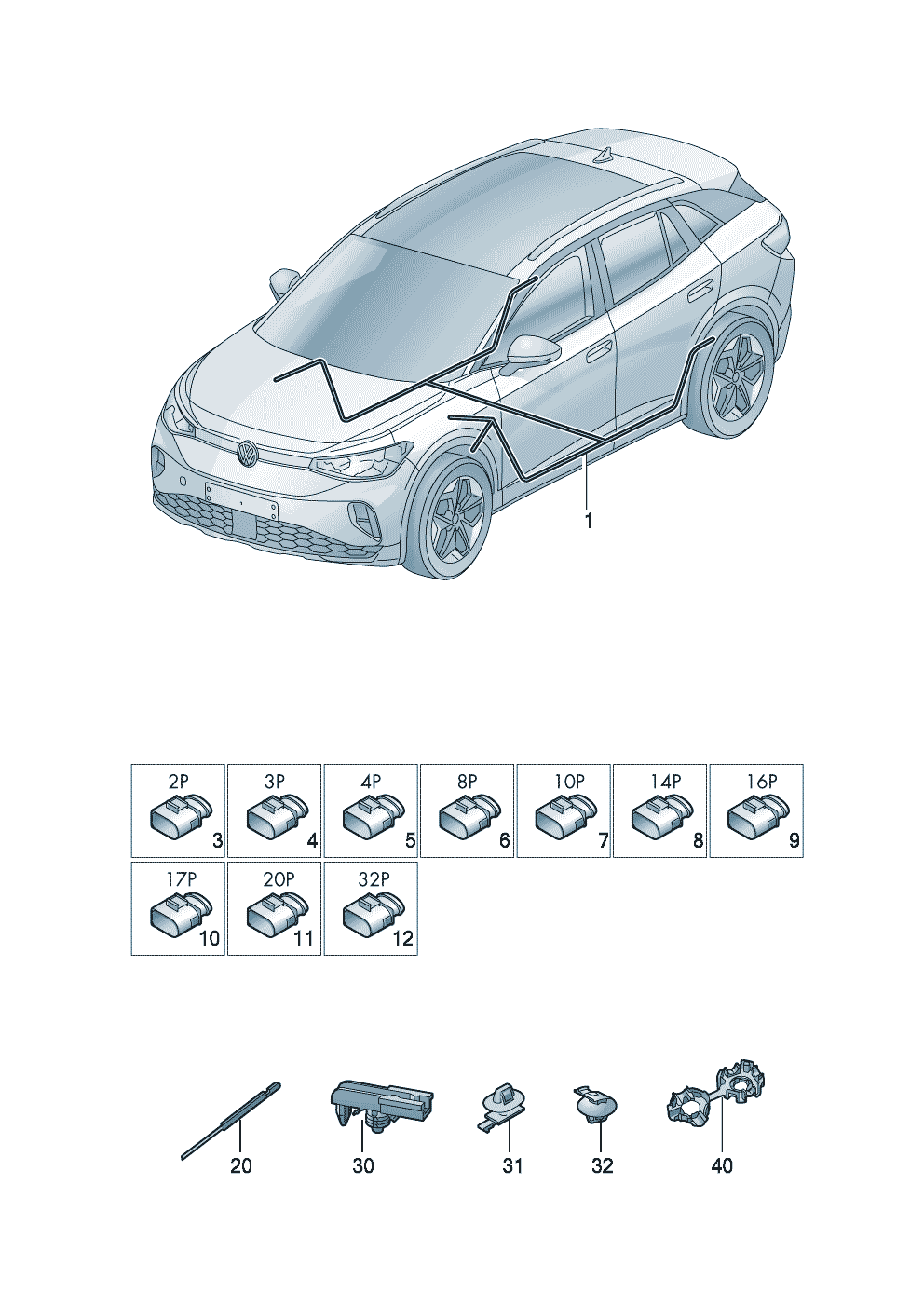 1

2P 3
3P 4
4P 5
8P 6
10P 7
14P 8
16P 9
17P 10
20P 11
32P 12

20
30
31
32
40