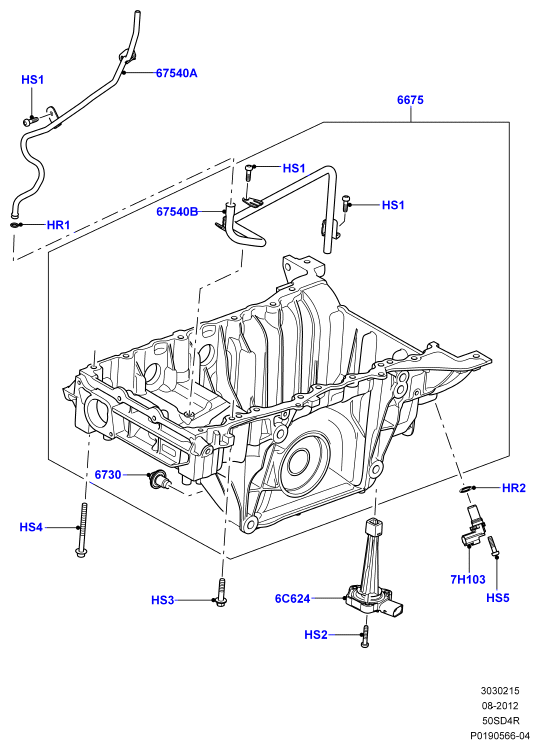 HS1
67540A
6675
HS1
67540B
HS1
HR1
6730
HR2
HS4
7H103
HS5
HS3
6C624
HS2
3030215
08-2012
50SD4R
P0190566-04