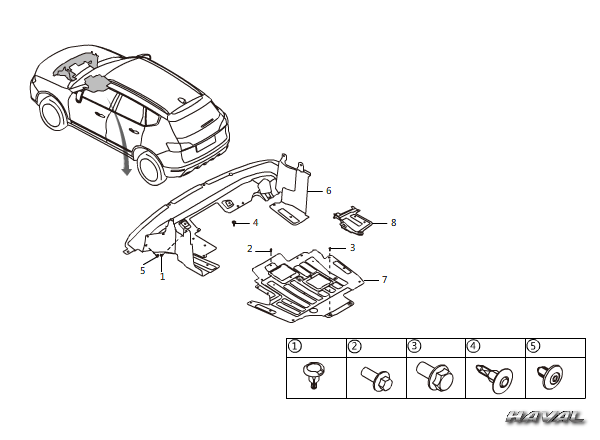 6
4
8
2
3
5
1
7

| ① | ② | ③ | ④ | ⑤ |
|---|---|---|---|---|
| | | | | |

HAVAL