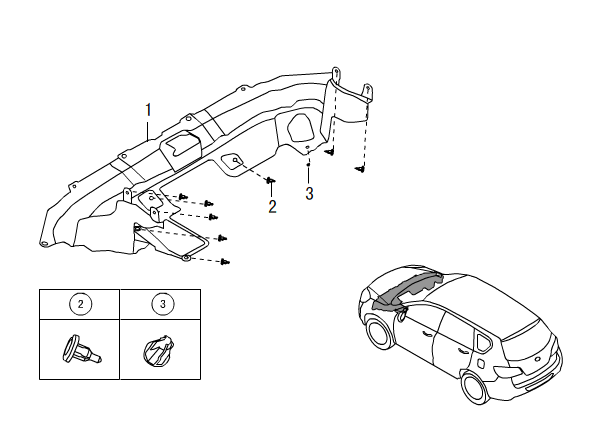 1

2

3

| 2 | 3 |
|---|---|
| | |