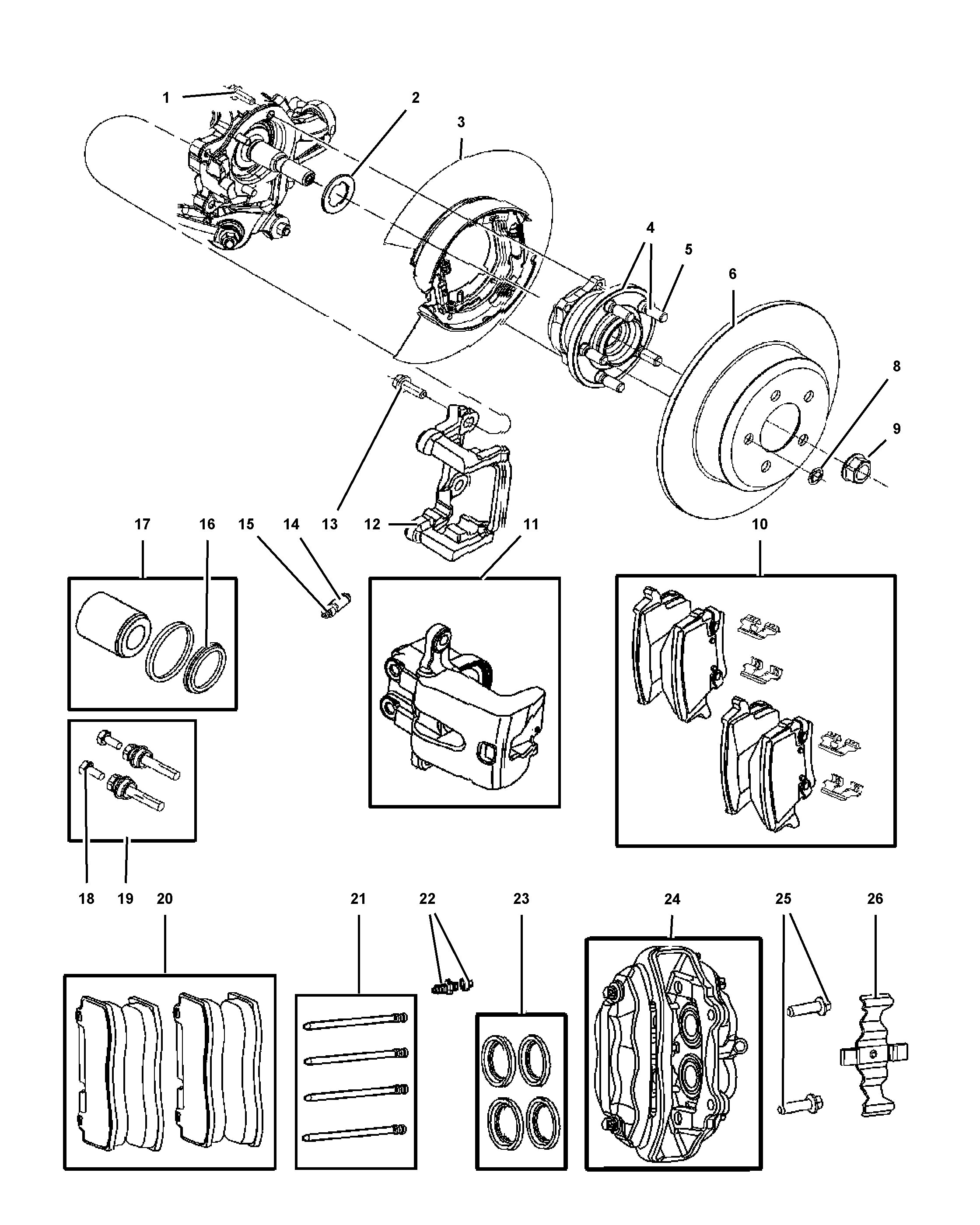 1
2
3
4
5
6
8
9
17
16
15
14
13
12
11
10
18
19
20
21
22
23
24
25
26