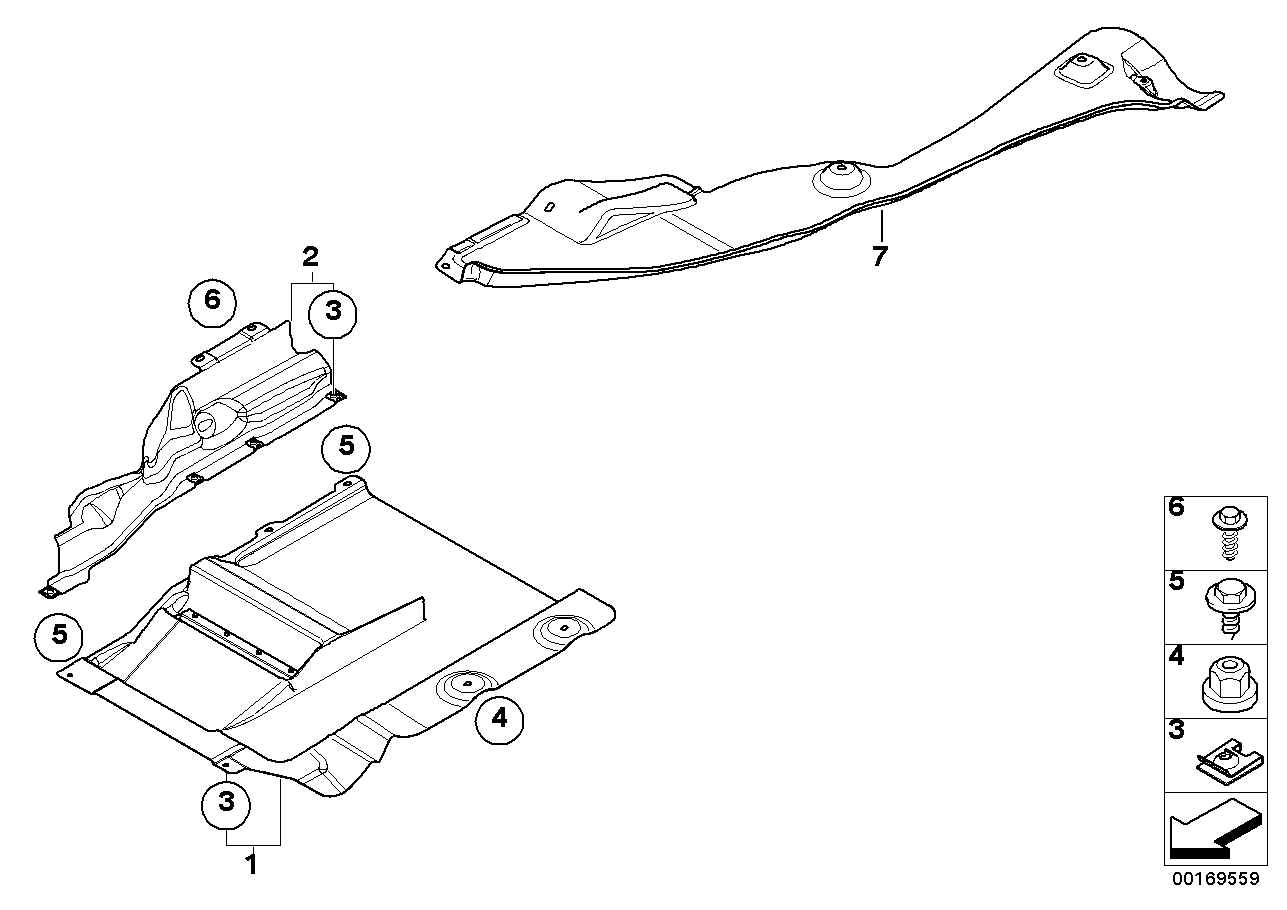 7

2

6

3

5

5

4

3

1

6

5

4

3

00169559