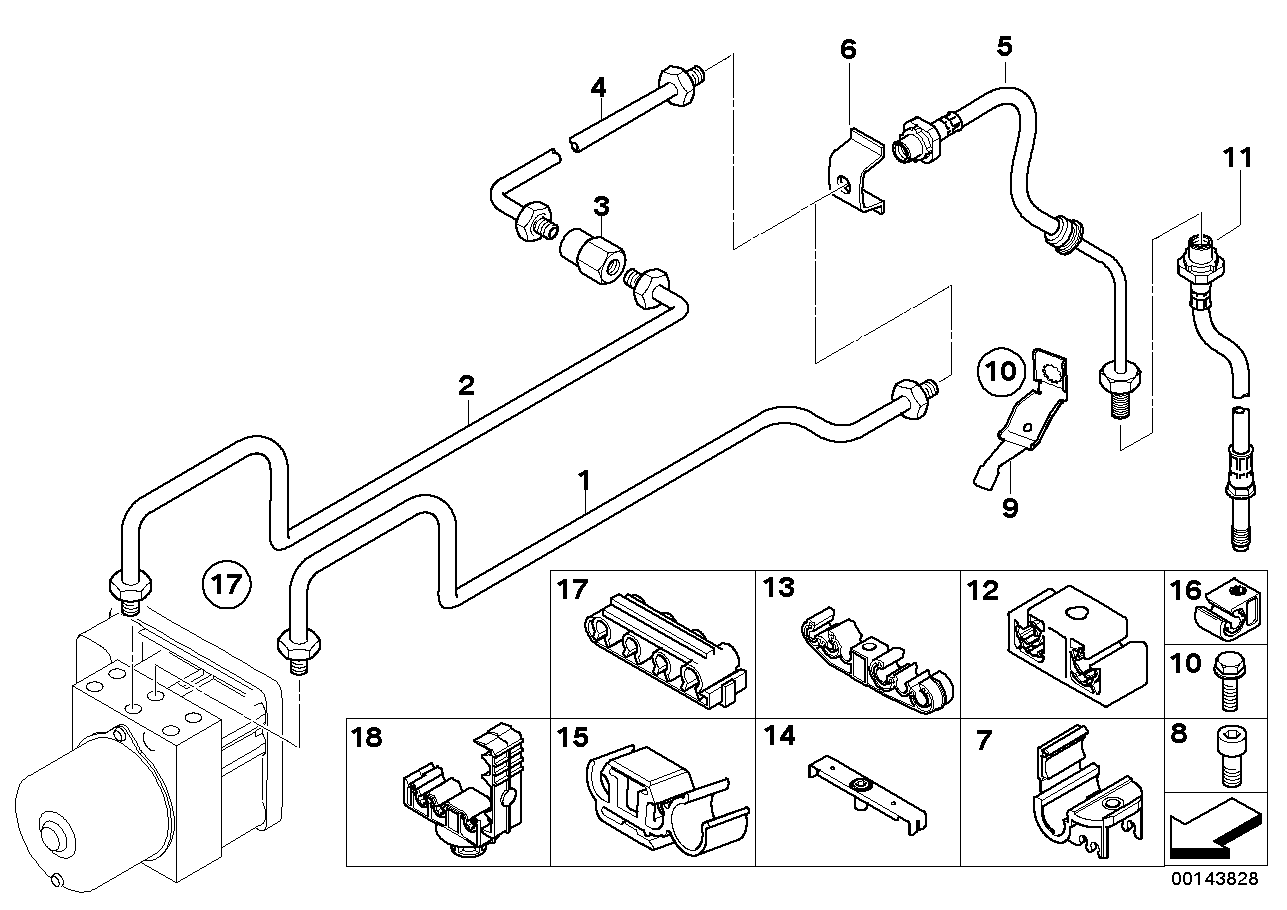 4
6
5
11
3
2
10
1
9
17
17
13
12
16
10
18
15
14
7
8
00143828