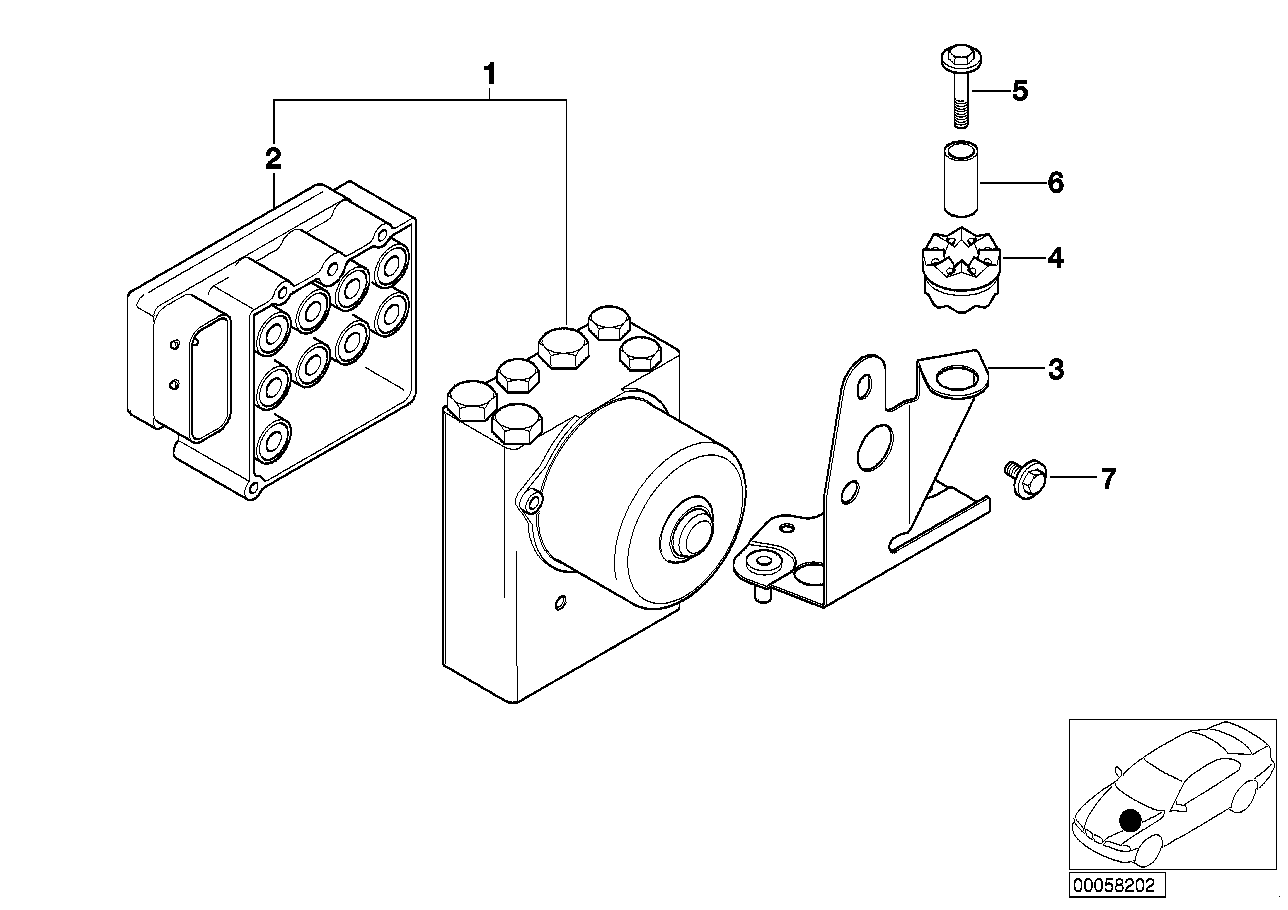 1
2
5
6
4
3
7
00058202